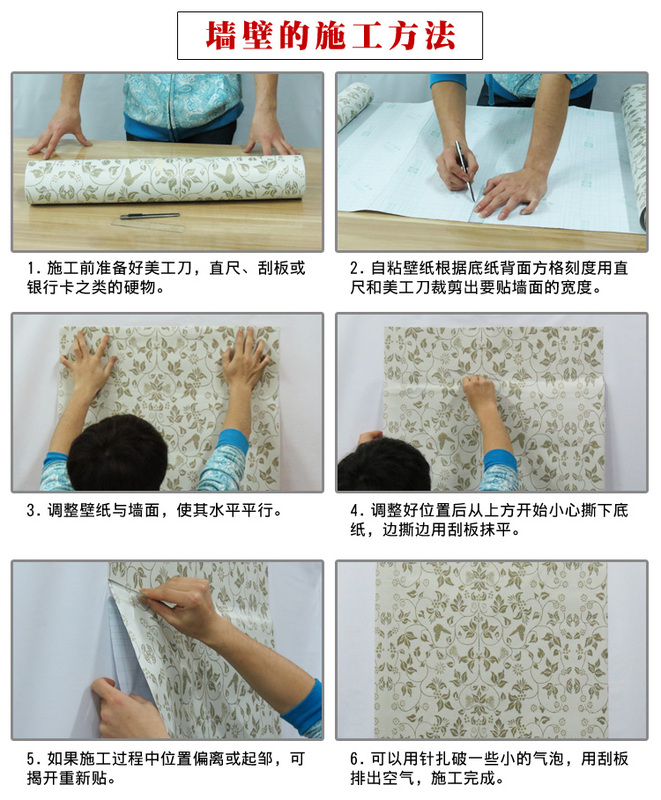 墙壁的施工方法

1. 施工前准备好美工刀，直尺、刮板或银行卡之类的硬物。

2. 自粘壁纸根据底纸背面方格刻度用直尺和美工刀裁剪出要贴墙面的宽度。

3. 调整壁纸与墙面，使其水平平行。

4. 调整好位置后从上方开始小心撕下底纸，边撕边用刮板抹平。

5. 如果施工过程中位置偏离或起邹，可揭开重新贴。

6. 可以用针扎破一些小的气泡，用刮板排出空气，施工完成。