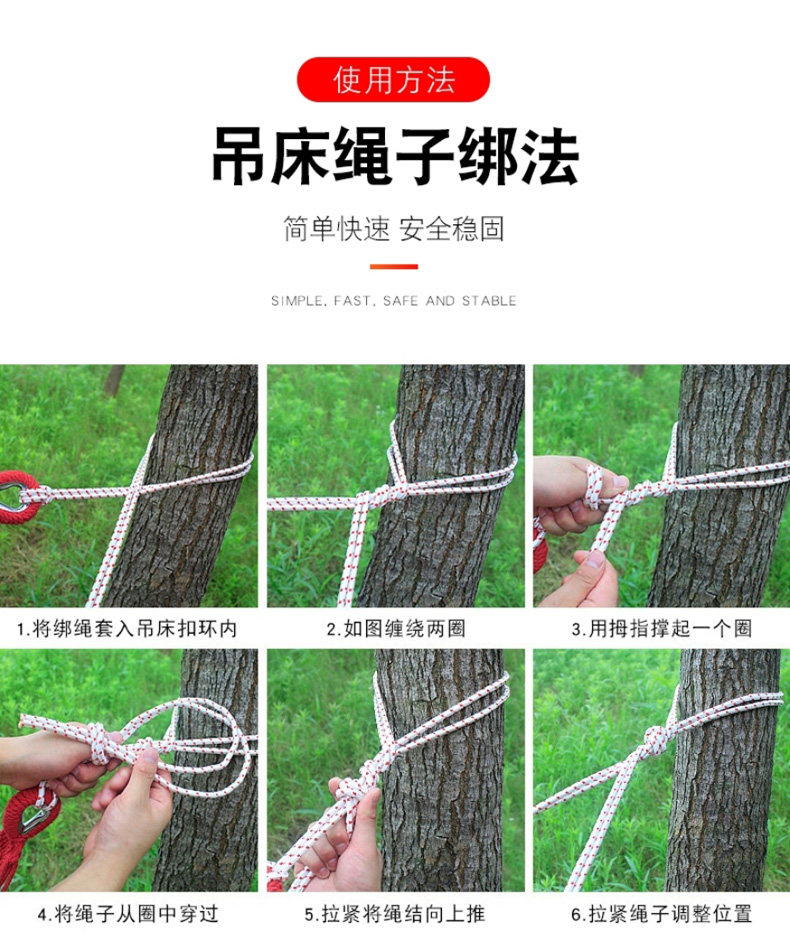 使用方法

吊床绳子绑法

简单快速 安全稳固

SIMPLE, FAST, SAFE AND STABLE

1.将绑绳套入吊床扣环内

2.如图缠绕两圈

3.用拇指撑起一个圈

4.将绳子从圈中穿过

5.拉紧将绳结向上推

6.拉紧绳子调整位置