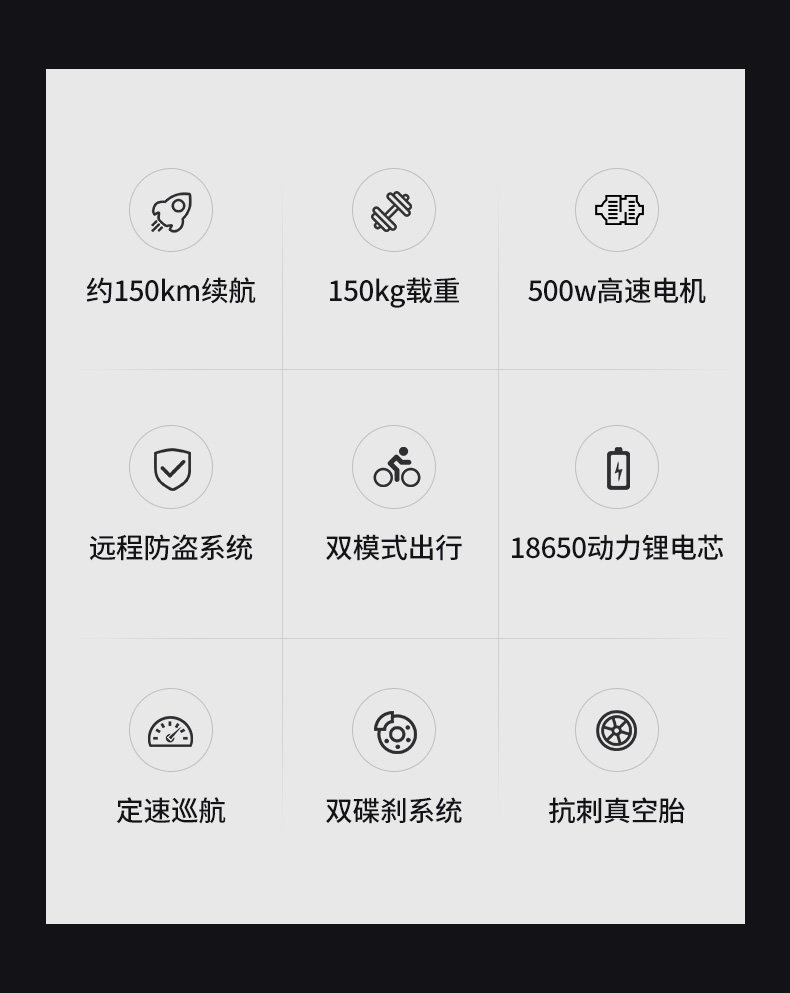 约150km续航

150kg载重

500w高速电机

远程防盗系统

双模式出行

18650动力锂电芯

定速巡航

双碟刹系统

抗刺真空胎