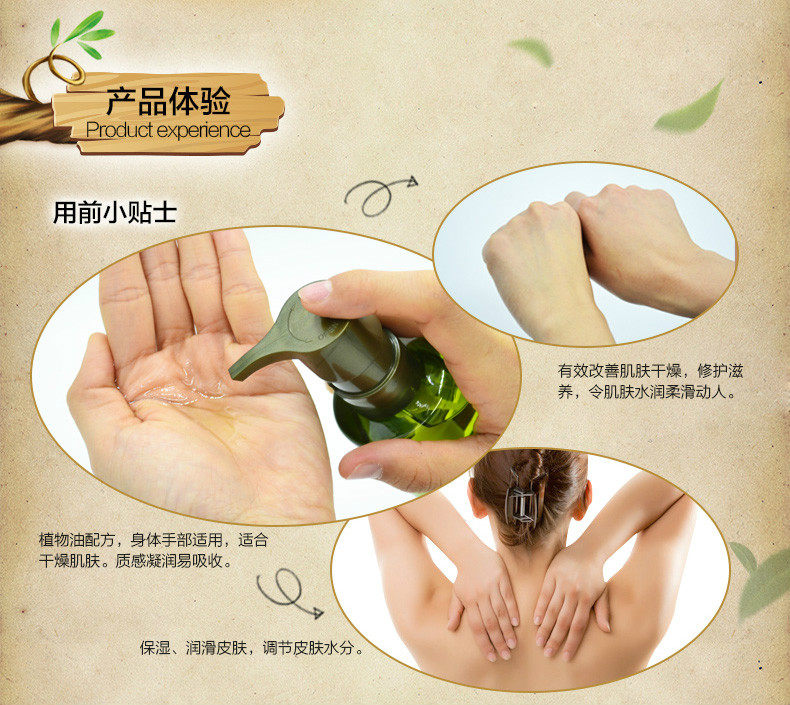 产品体验
Product experience

用前小贴士

有效改善肌肤干燥，修护滋养，令肌肤水润柔滑动人。

植物油配方，身体手部适用，适合干燥肌肤。质感凝润易吸收。

保湿、润滑皮肤，调节皮肤水分。