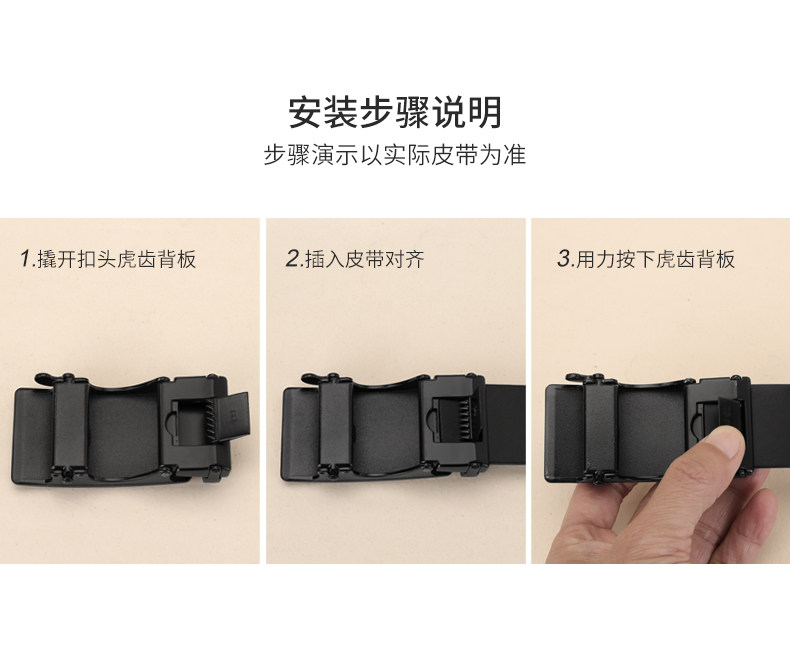 安装步骤说明
步骤演示以实际皮带为准

1.撬开扣头虎齿背板

2.插入皮带对齐

3.用力按下虎齿背板