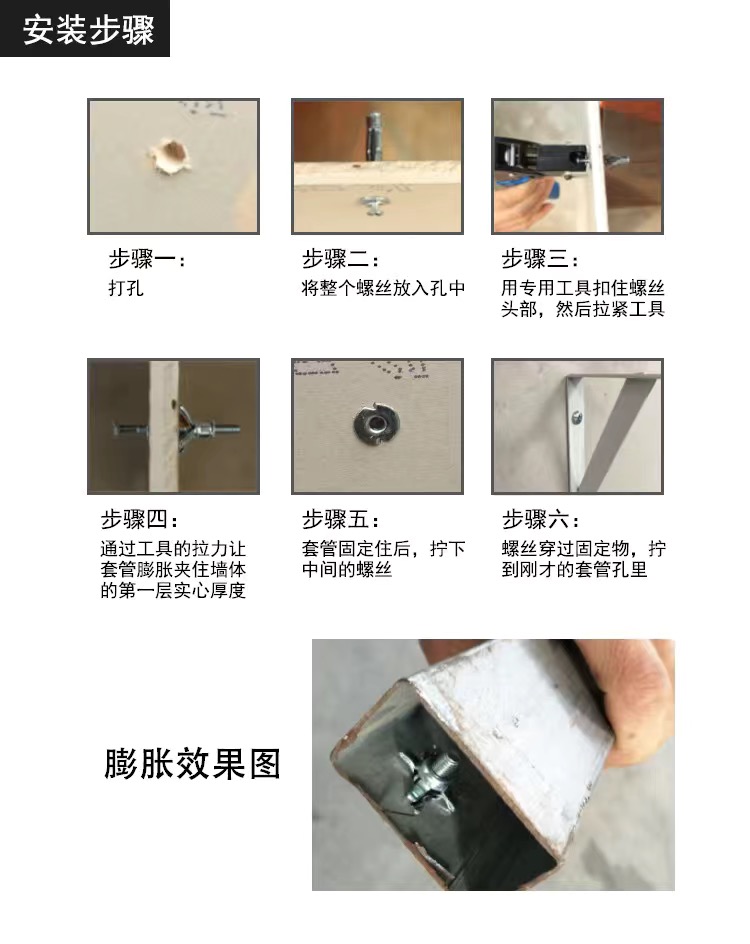 安装步骤

步骤一：
打孔

步骤二：
将整个螺丝放入孔中

步骤三：
用专用工具扣住螺丝头部，然后拉紧工具

步骤四：
通过工具的拉力让套管膨胀夹住墙体的第一层实心厚度

步骤五：
套管固定住后，拧下中间的螺丝

步骤六：
螺丝穿过固定物，拧到刚才的套管孔里

膨胀效果图