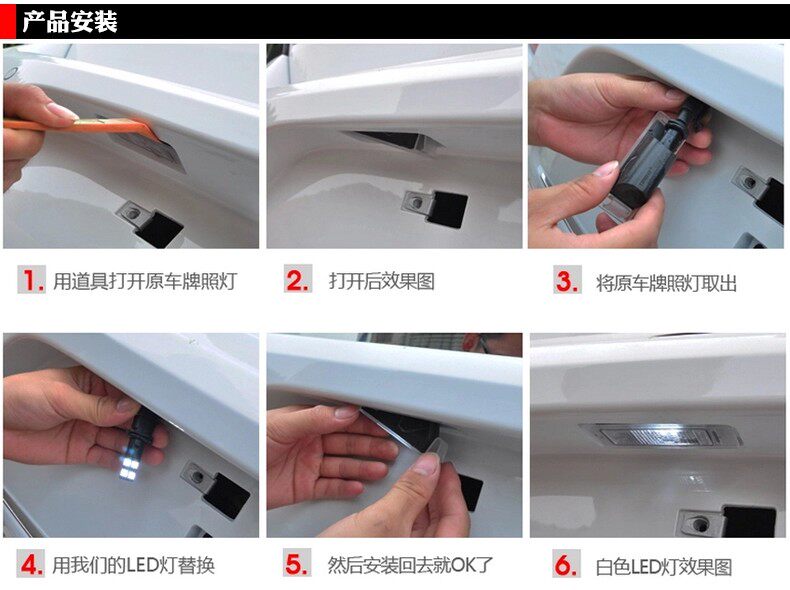 产品安装

1. 用道具打开原车牌照灯

2. 打开后效果图

3. 将原车牌照灯取出

4. 用我们的LED灯替换

5. 然后安装回去就OK了

6. 白色LED灯效果图