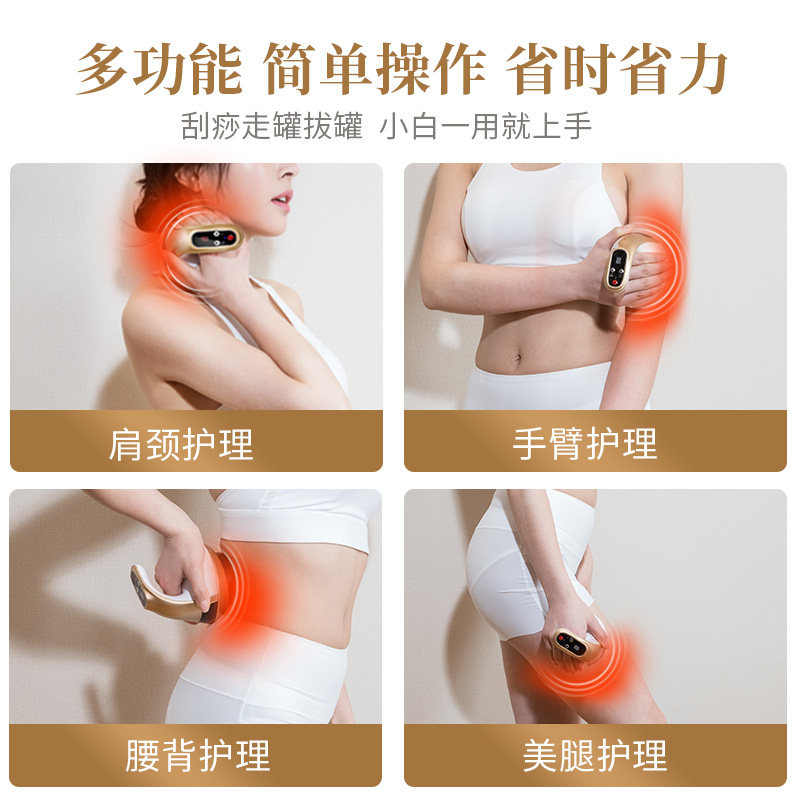 多功能 简单操作 省时省力

刮痧走罐拔罐 小白一用就上手

肩颈护理

手臂护理

腰背护理

美腿护理