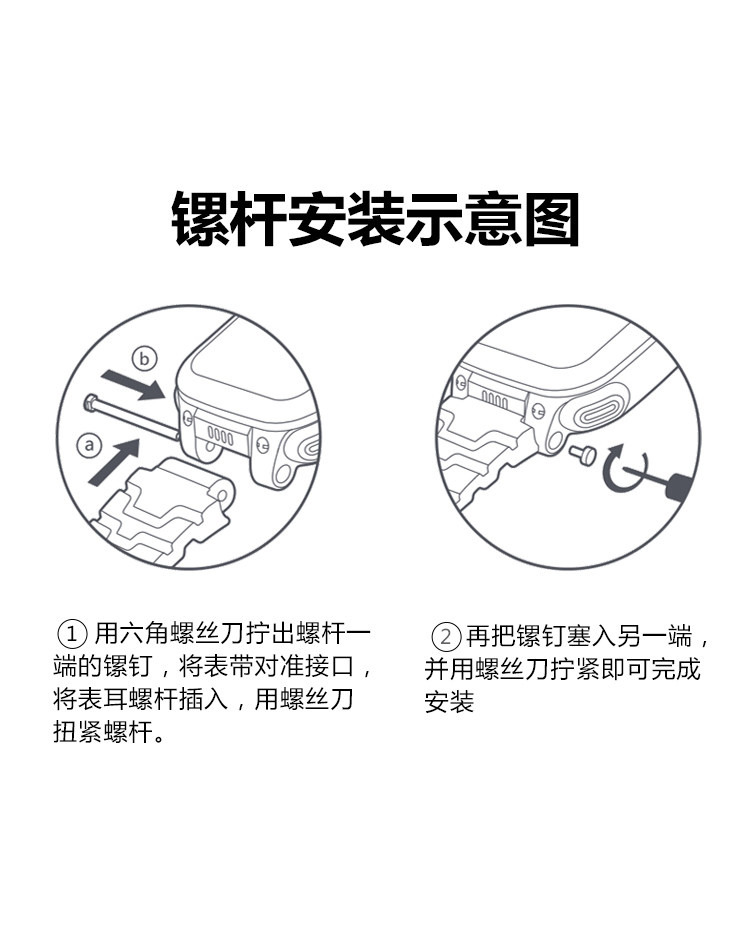 镙杆安装示意图

b

a

① 用六角螺丝刀拧出螺杆一端的镙钉，将表带对准接口，将表耳螺杆插入，用螺丝刀扭紧螺杆。

② 再把镙钉塞入另一端，并用螺丝刀拧紧即可完成安装