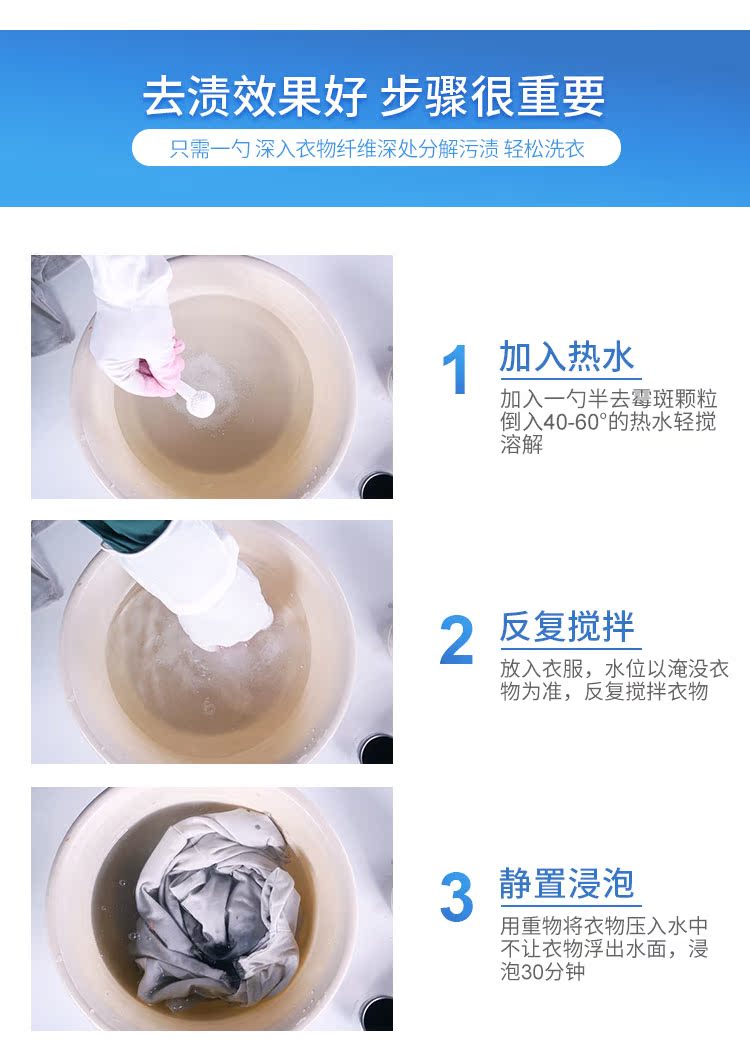 去渍效果好 步骤很重要

只需一勺 深入衣物纤维深处分解污渍 轻松洗衣

1 加入热水

加入一勺半去霉斑颗粒倒入40-60°的热水轻搅溶解

2 反复搅拌

放入衣服，水位以淹没衣物为准，反复搅拌衣物

3 静置浸泡

用重物将衣物压入水中不让衣物浮出水面，浸泡30分钟