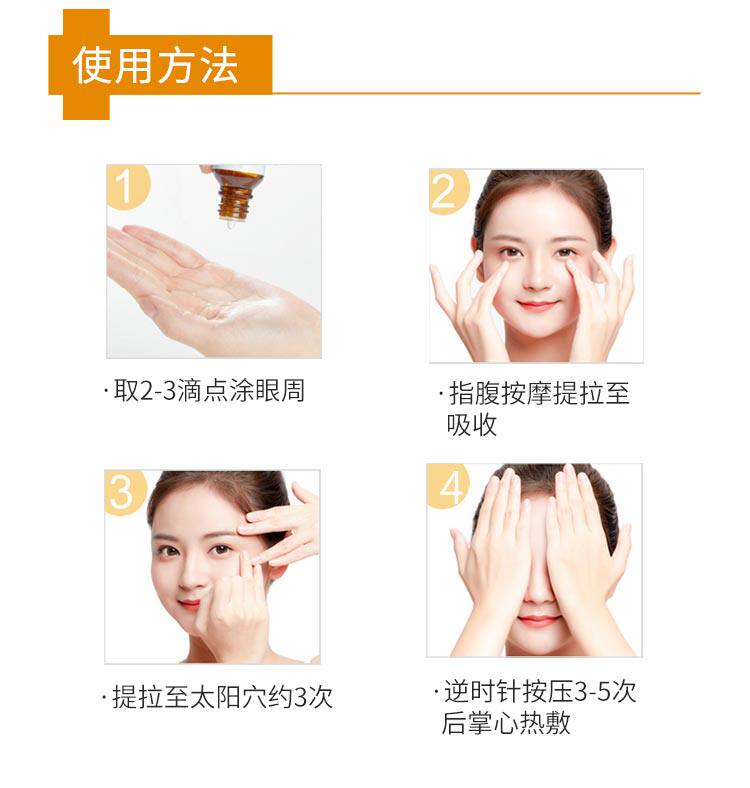 使用方法

1

·取2-3滴点涂眼周

2

·指腹按摩提拉至吸收

3

·提拉至太阳穴约3次

4

·逆时针按压3-5次后掌心热敷