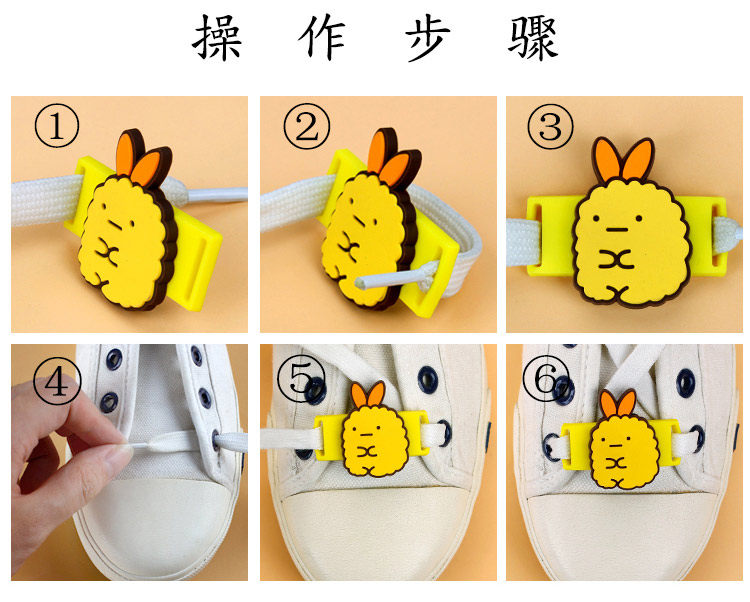 操 作 步 骤

①

②

③

④

⑤

⑥