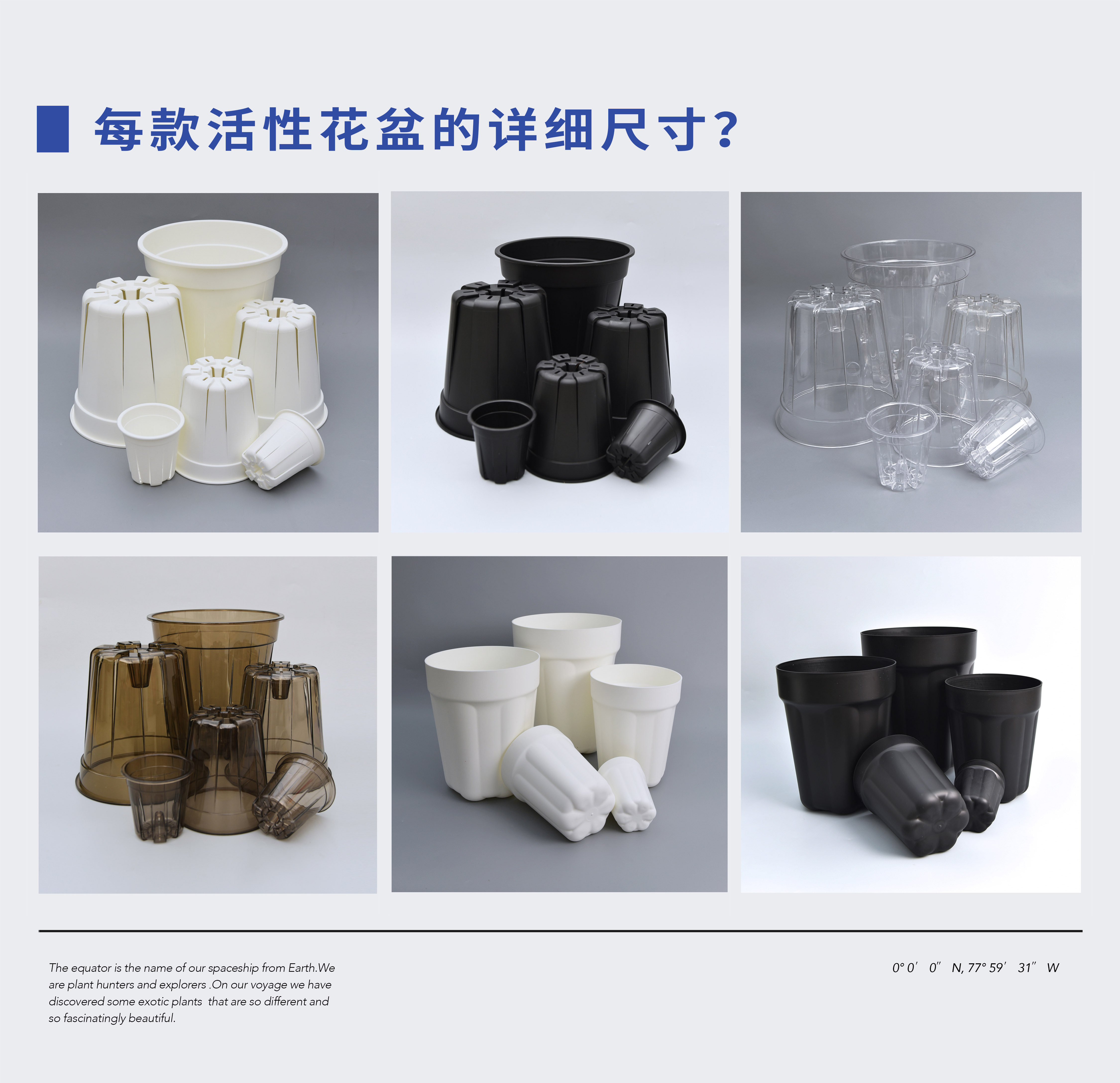 每款活性花盆的详细尺寸?

The equator is the name of our spaceship from Earth.We are plant hunters and explorers .On our voyage we have discovered some exotic plants that are so different and so fascinatingly beautiful.

0° 0′ 0″ N, 77° 59′ 31″ W