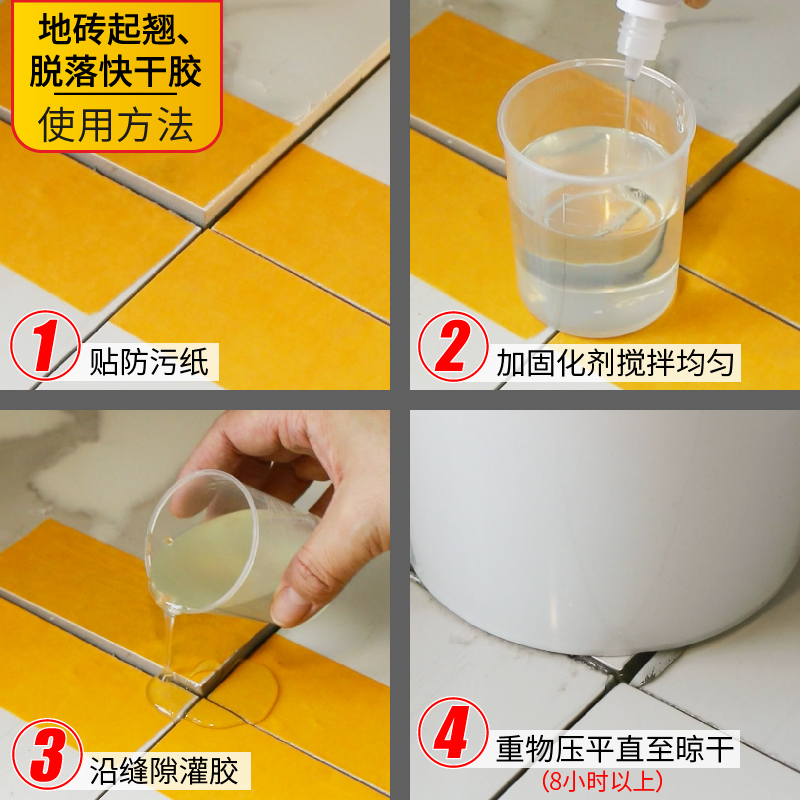 地砖起翘、脱落快干胶
使用方法

1 贴防污纸

2 加固化剂搅拌均匀

3 沿缝隙灌胶

4 重物压平直至晾干
(8小时以上)