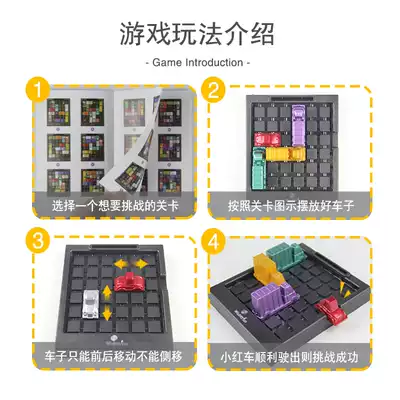 游戏玩法介绍

- Game Introduction -

1

选择一个想要挑战的关卡

2

按照关卡图示摆放好车子

3

车子只能前后移动不能侧移

4

小红车顺利驶出则挑战成功