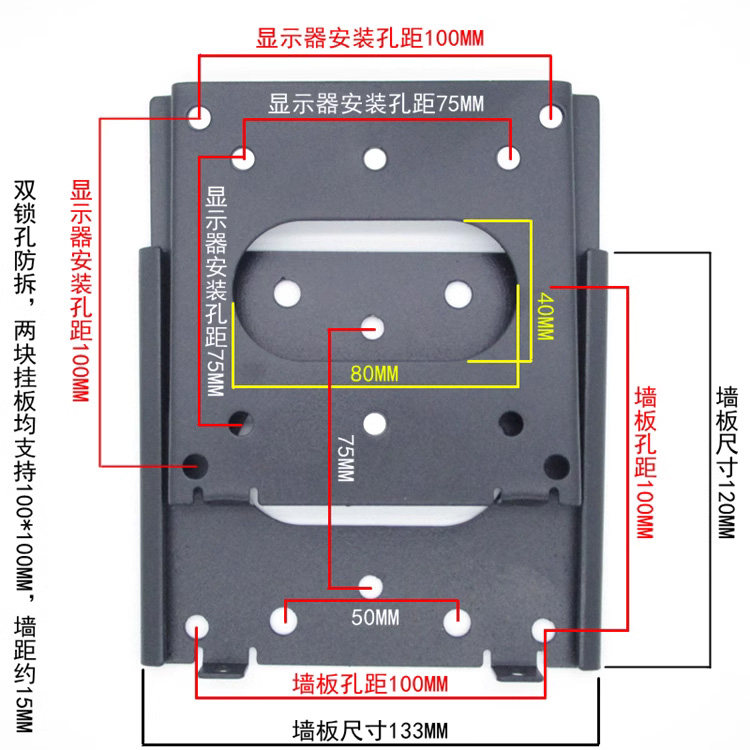 显示器安装孔距100MM

显示器安装孔距75MM

双锁孔防拆，两块挂板均支持100*100MM，墙距约15MM

显示器安装孔距100MM

显示器安装孔距75MM

40MM

80MM

75MM

墙板孔距100MM

墙板尺寸120MM

50MM

墙板孔距100MM

墙板尺寸133MM