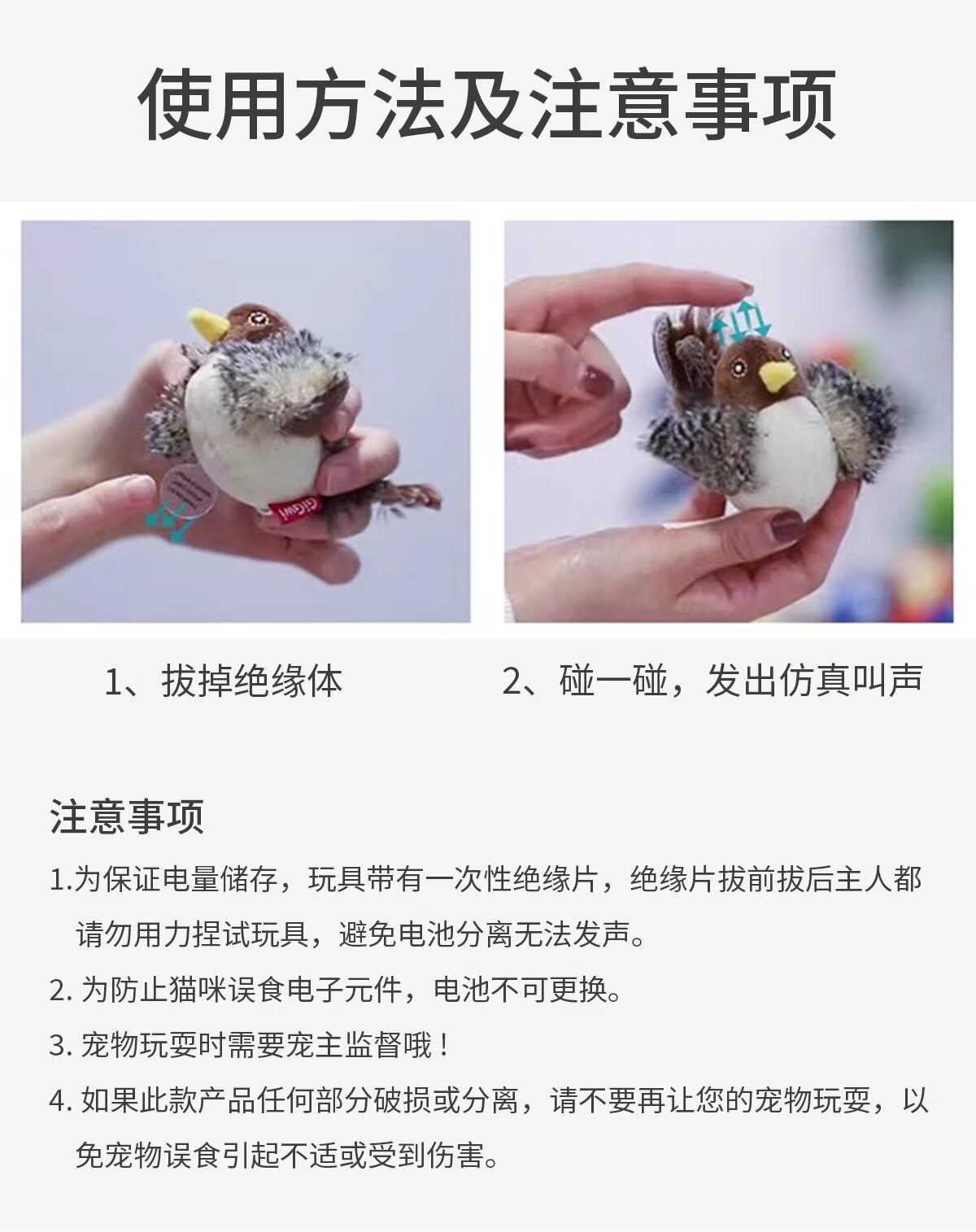 使用方法及注意事项

GiGwi

1、拔掉绝缘体

2、碰一碰，发出仿真叫声

注意事项

1.为保证电量储存，玩具带有一次性绝缘片，绝缘片拔前拔后主人都请勿用力捏试玩具，避免电池分离无法发声。

2. 为防止猫咪误食电子元件，电池不可更换。

3. 宠物玩耍时需要宠主监督哦！

4. 如果此款产品任何部分破损或分离，请不要再让您的宠物玩耍，以免宠物误食引起不适或受到伤害。