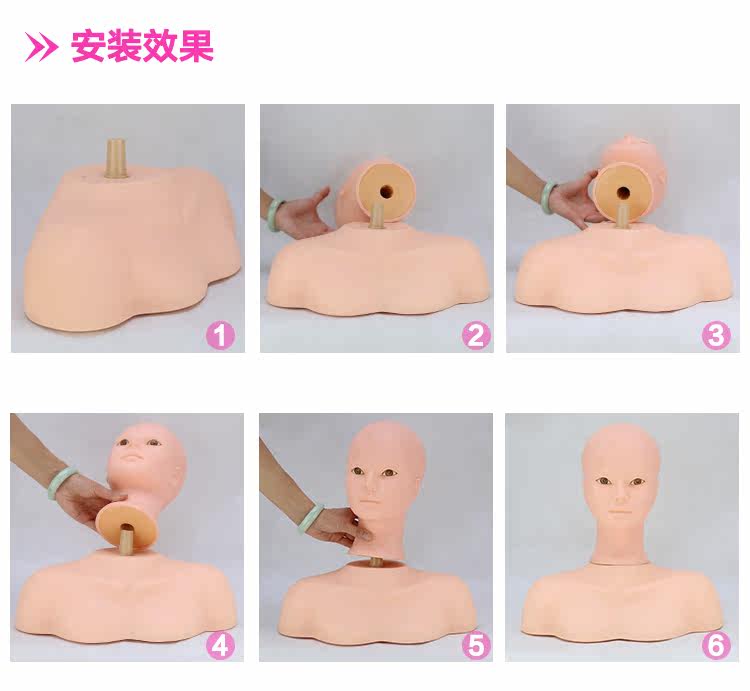 安装效果

1

2

3

4

5

6