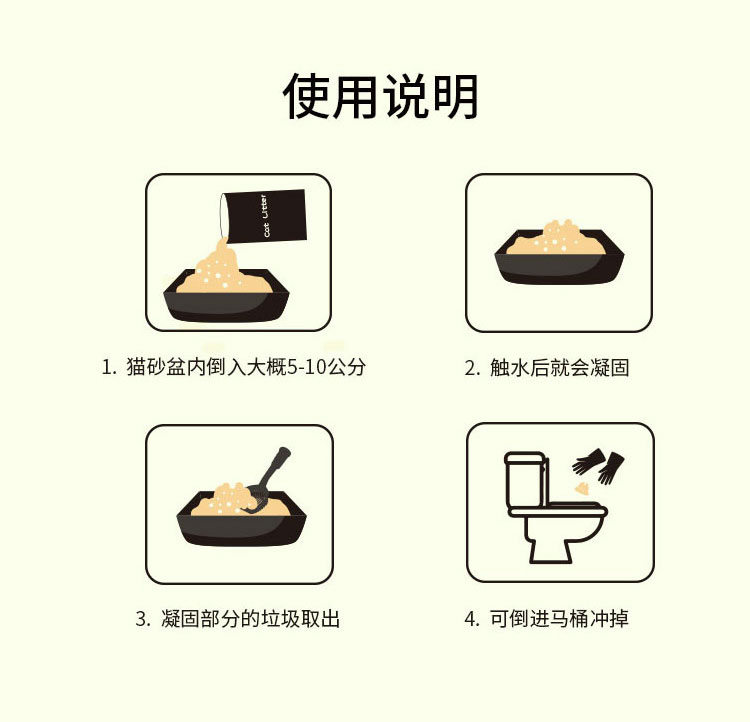 使用说明

Cat Litter

1. 猫砂盆内倒入大概5-10公分

2. 触水后就会凝固

3. 凝固部分的垃圾取出

4. 可倒进马桶冲掉