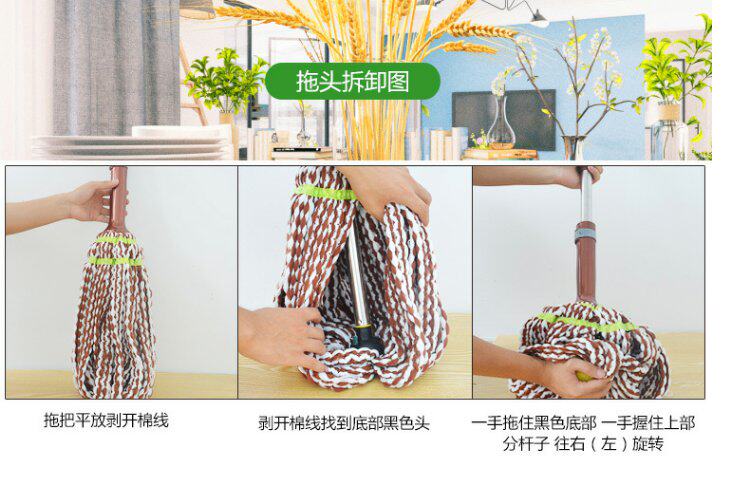 拖头拆卸图

拖把平放剥开棉线

剥开棉线找到底部黑色头

一手拖住黑色底部 一手握住上部分杆子 往右（左）旋转