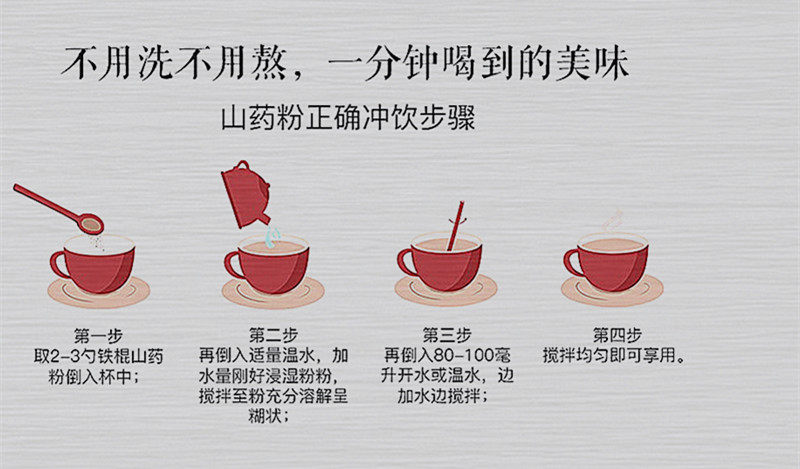 不用洗不用熬，一分钟喝到的美味

山药粉正确冲饮步骤

第一步
取2-3勺铁棍山药粉倒入杯中；

第二步
再倒入适量温水，加水量刚好浸湿粉粉，搅拌至粉充分溶解呈糊状；

第三步
再倒入80-100毫升开水或温水，边加水边搅拌；

第四步
搅拌均匀即可享用。