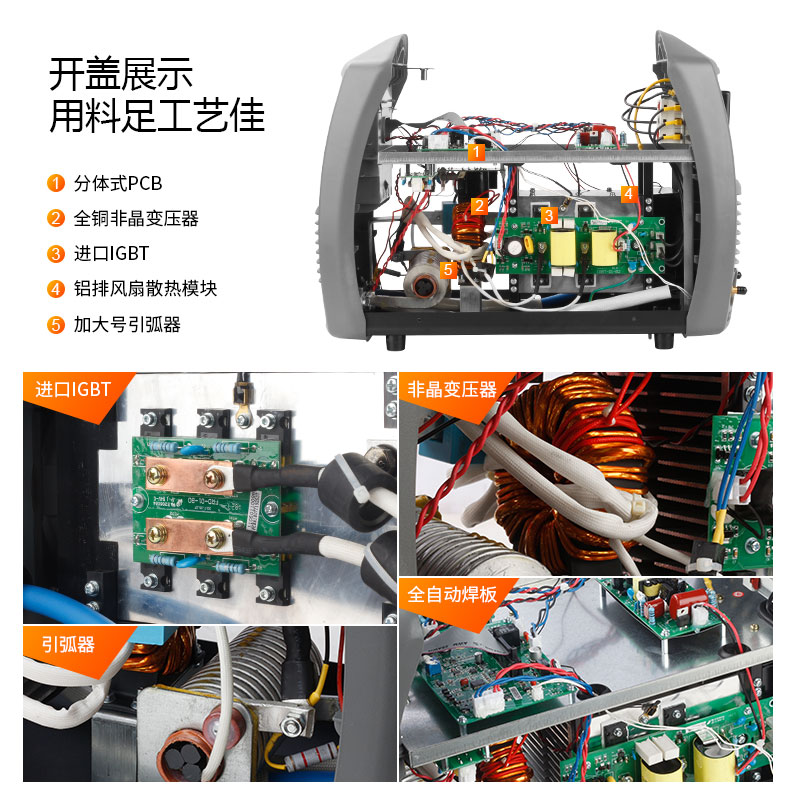 开盖展示
用料足工艺佳

1 分体式PCB
2 全铜非晶变压器
3 进口IGBT
4 铝排风扇散热模块
5 加大号引弧器

1
2
3
4
5

进口IGBT

非晶变压器

全自动焊板

引弧器