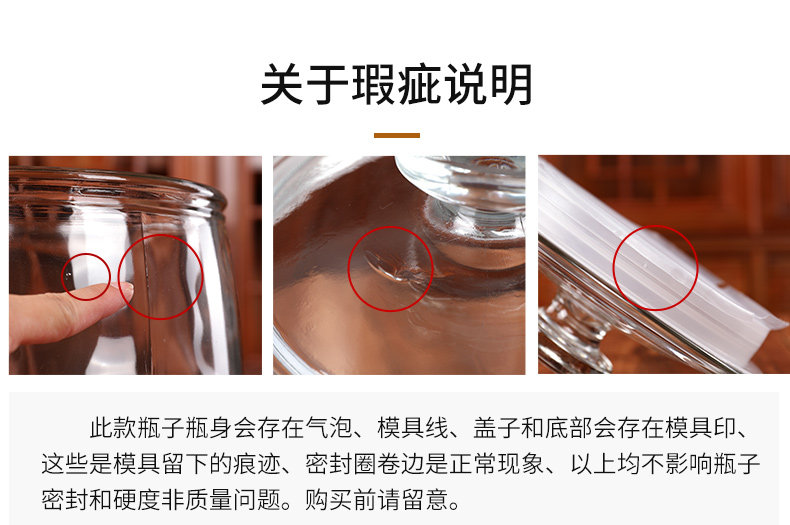 关于瑕疵说明

此款瓶子瓶身会存在气泡、模具线、盖子和底部会存在模具印、这些是模具留下的痕迹、密封圈卷边是正常现象、以上均不影响瓶子密封和硬度非质量问题。购买前请留意。