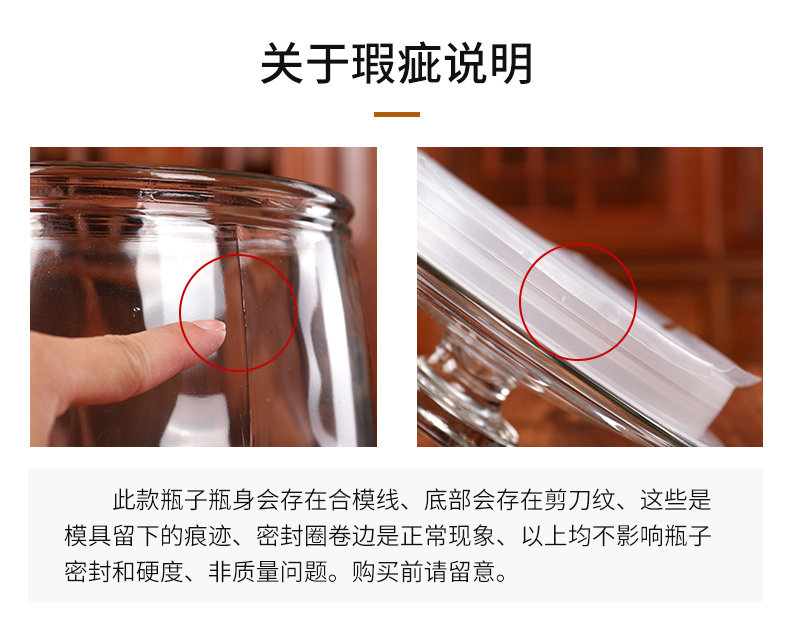 关于瑕疵说明

此款瓶子瓶身会存在合模线、底部会存在剪刀纹、这些是模具留下的痕迹、密封圈卷边是正常现象、以上均不影响瓶子密封和硬度、非质量问题。购买前请留意。