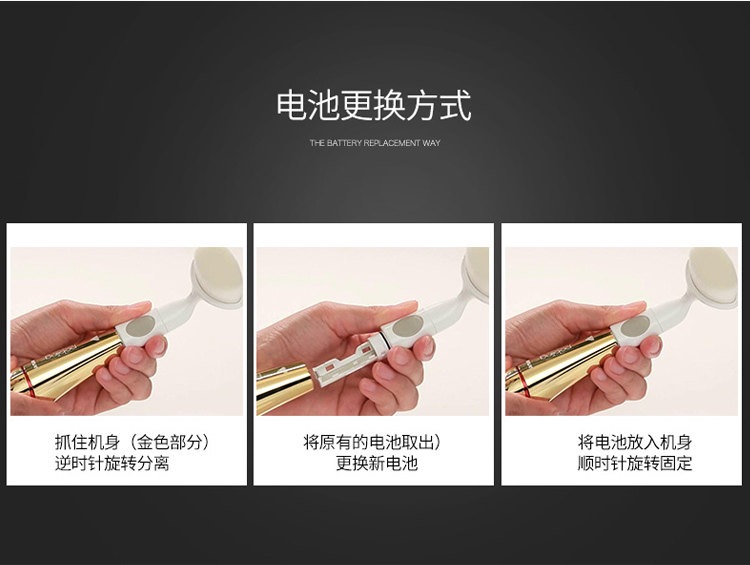 电池更换方式

THE BATTERY REPLACEMENT WAY

抓住机身（金色部分）
逆时针旋转分离

将原有的电池取出）
更换新电池

将电池放入机身
顺时针旋转固定