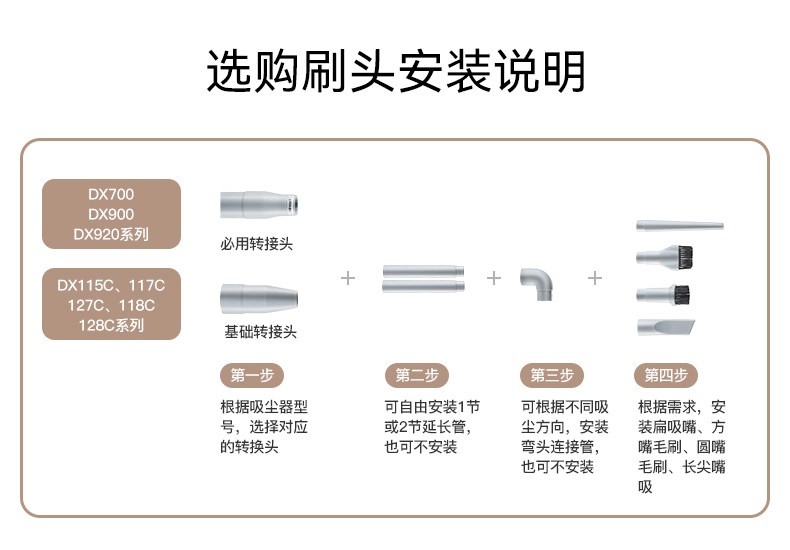 选购刷头安装说明

DX700
DX900
DX920系列

DX115C、117C
127C、118C
128C系列

必用转接头

基础转接头

+

+

+

第一步

根据吸尘器型号，选择对应的转换头

第二步

可自由安装1节或2节延长管，也可不安装

第三步

可根据不同吸尘方向，安装弯头连接管，也可不安装

第四步

根据需求，安装扁吸嘴、方嘴毛刷、圆嘴毛刷、长尖嘴吸