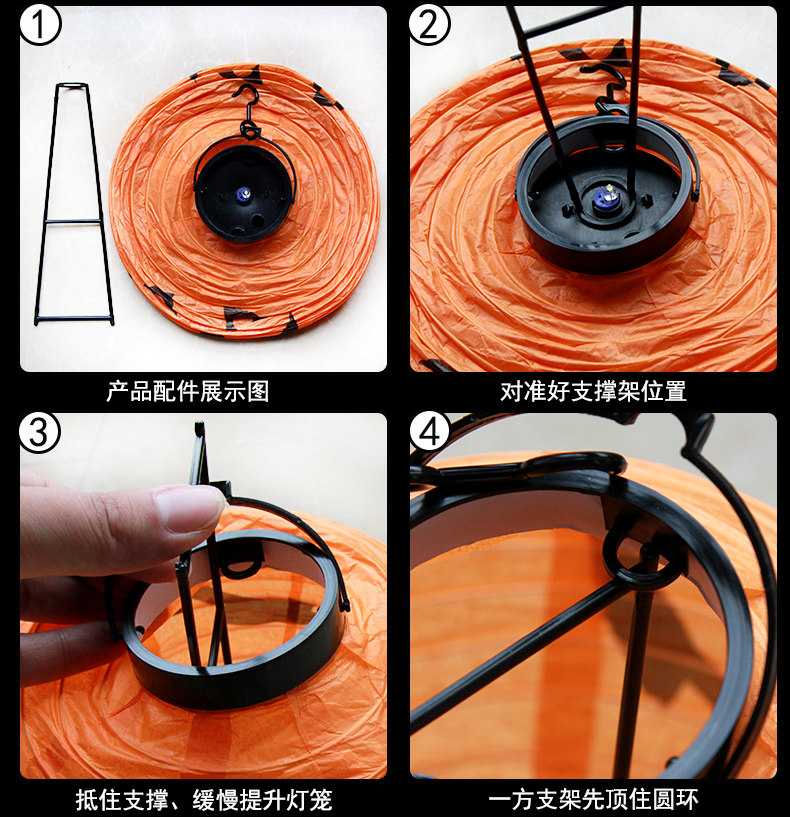 1
产品配件展示图

2
对准好支撑架位置

3
抵住支撑、缓慢提升灯笼

4
一方支架先顶住圆环