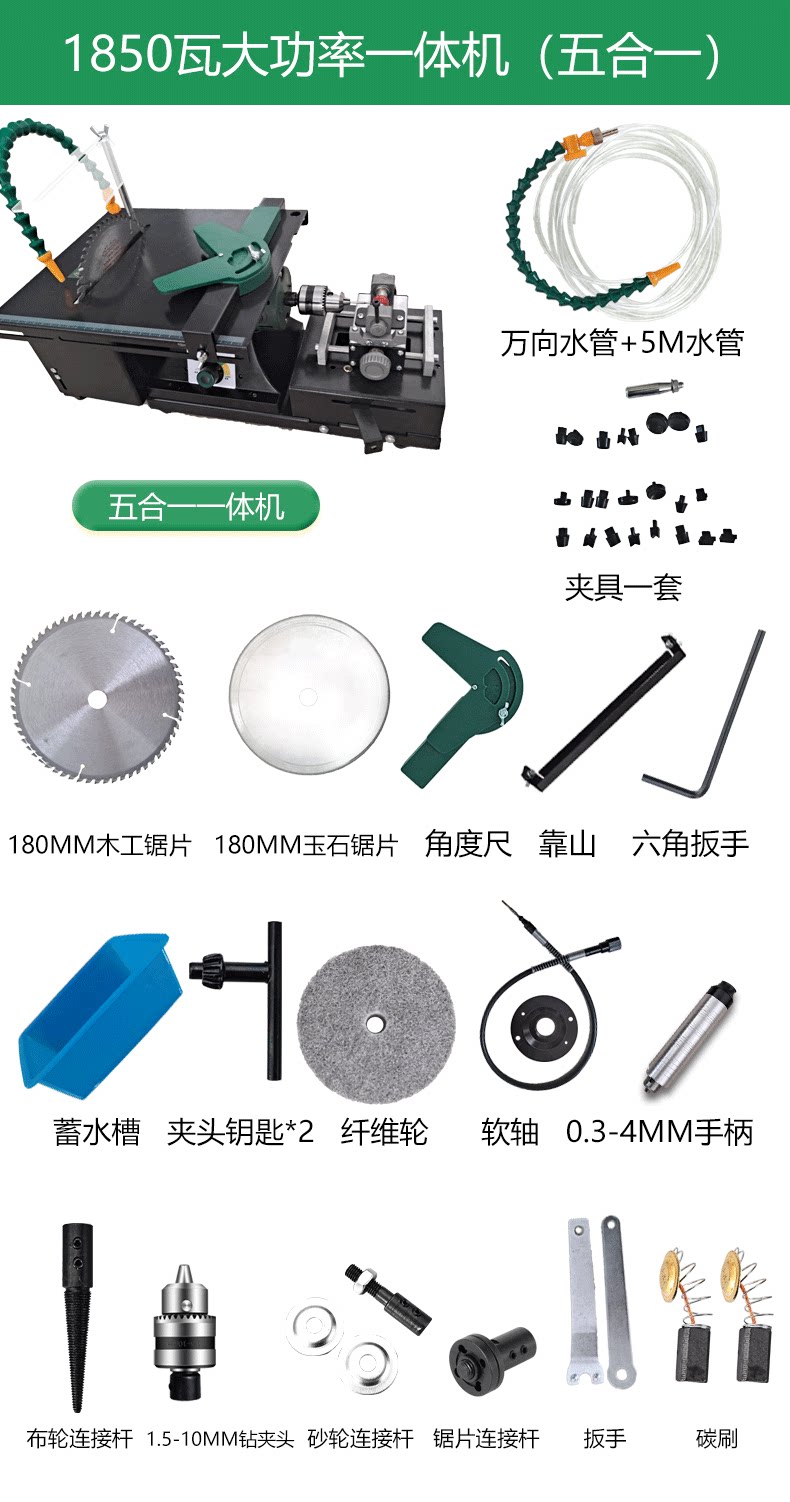 1850瓦大功率一体机（五合一）

万向水管+5M水管

五合一一体机

夹具一套

180MM木工锯片 180MM玉石锯片 角度尺 靠山 六角扳手

蓄水槽 夹头钥匙*2 纤维轮 软轴 0.3-4MM手柄

布轮连接杆 1.5-10MM钻夹头 砂轮连接杆 锯片连接杆 扳手 碳刷