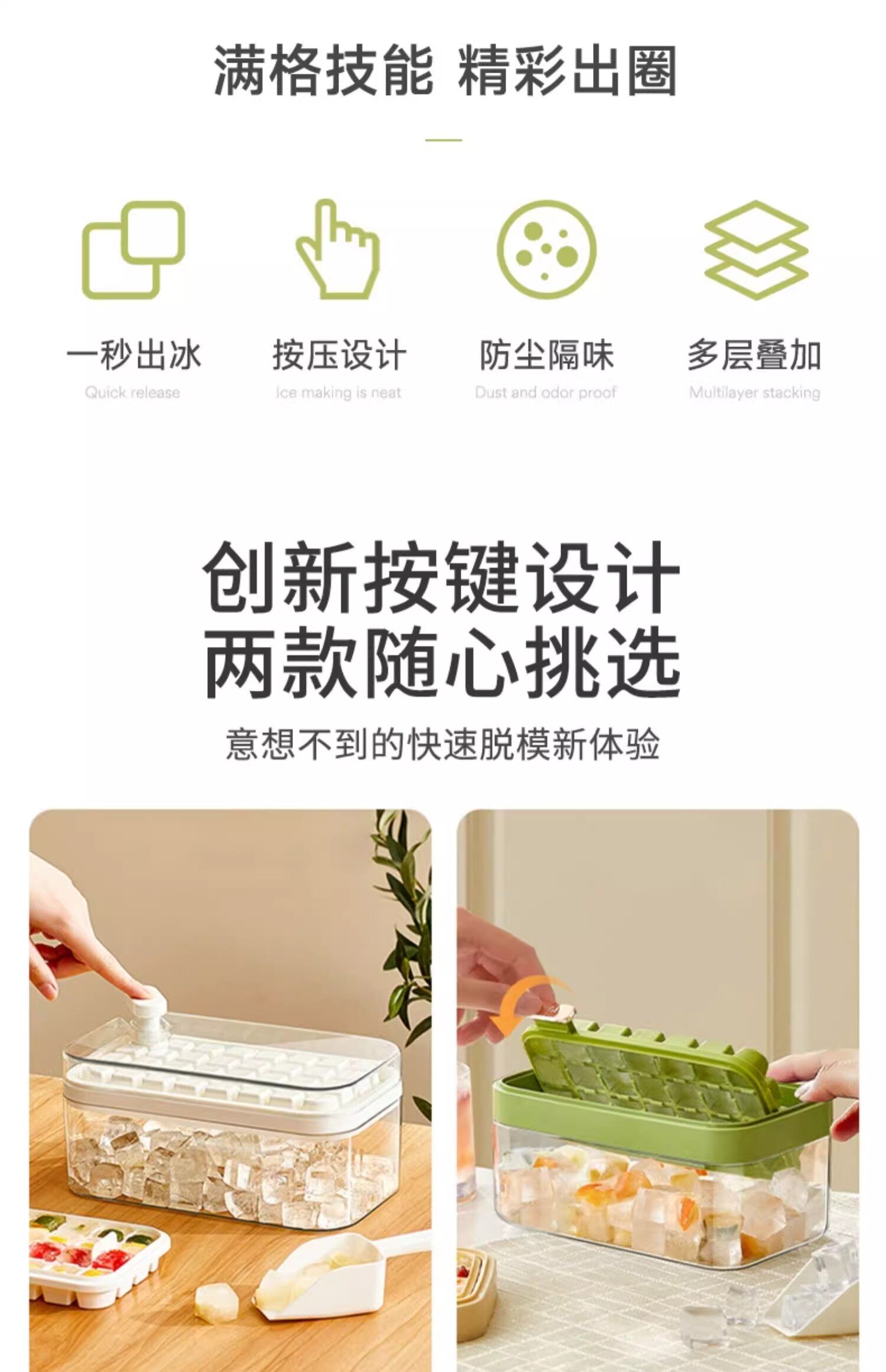 满格技能 精彩出圈

一秒出冰
Quick release

按压设计
Ice making is neat

防尘隔味
Dust and odor proof

多层叠加
Multilayer stacking

创新按键设计
两款随心挑选

意想不到的快速脱模新体验