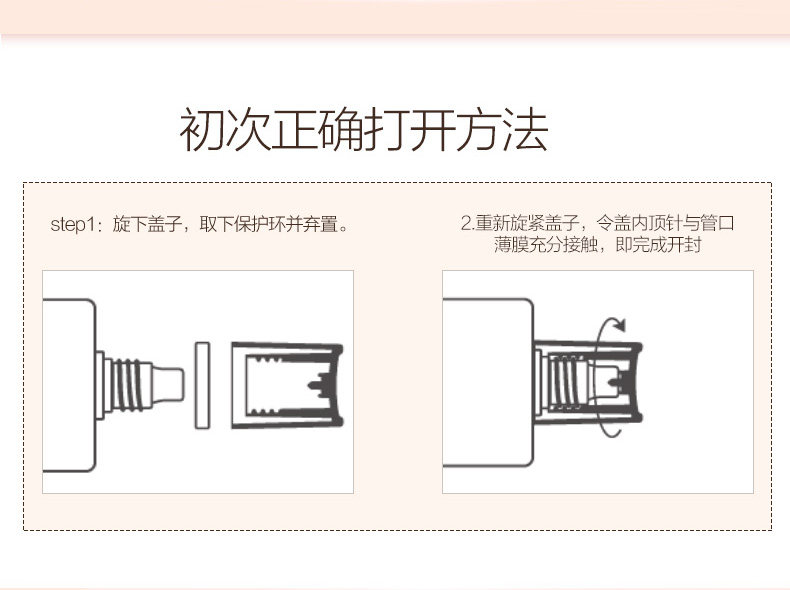 初次正确打开方法

step1：旋下盖子，取下保护环并弃置。

2.重新旋紧盖子，令盖内顶针与管口薄膜充分接触，即完成开封