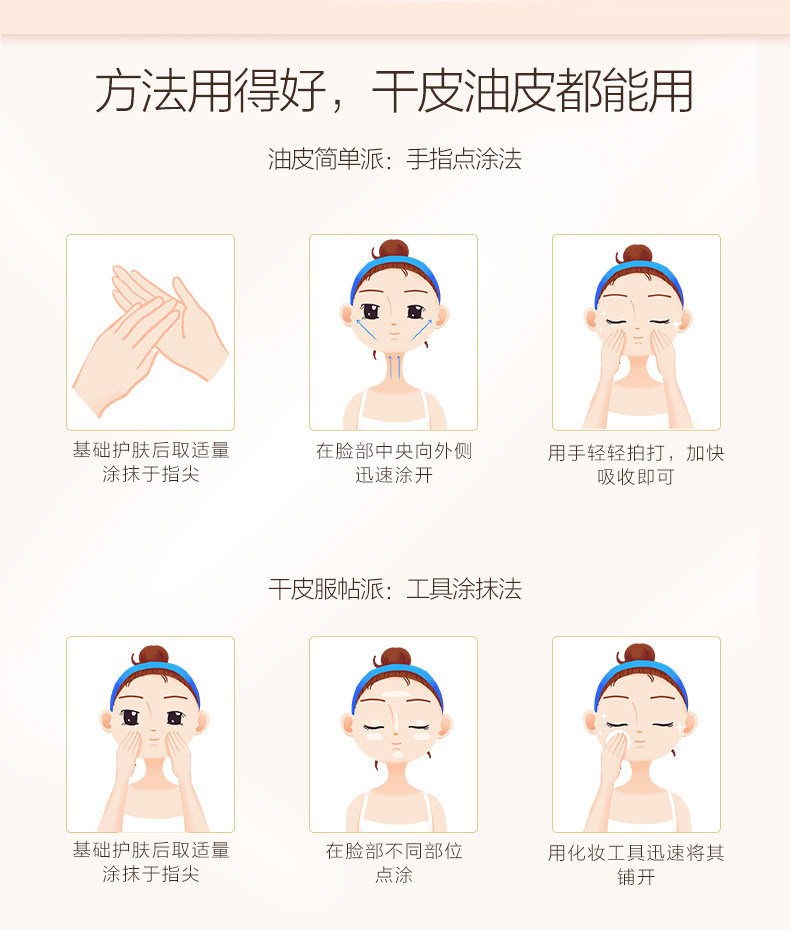 方法用得好，干皮油皮都能用

油皮简单派：手指点涂法

基础护肤后取适量涂抹于指尖

在脸部中央向外侧迅速涂开

用手轻轻拍打，加快吸收即可

干皮服帖派：工具涂抹法

基础护肤后取适量涂抹于指尖

在脸部不同部位点涂

用化妆工具迅速将其铺开