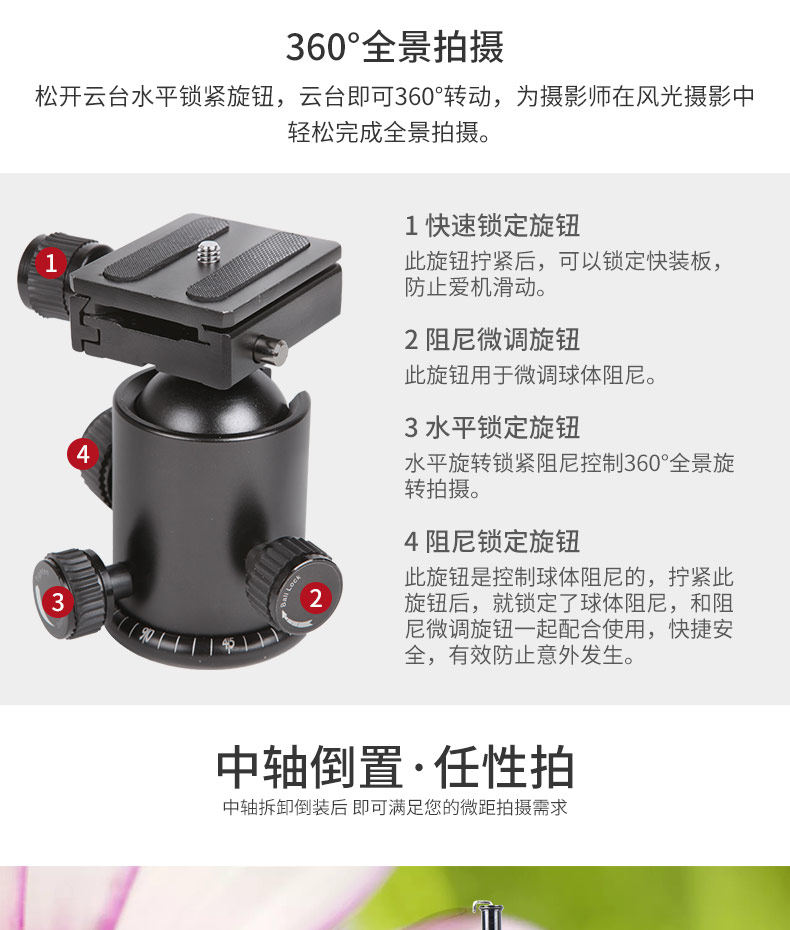 360°全景拍摄

松开云台水平锁紧旋钮，云台即可360°转动，为摄影师在风光摄影中轻松完成全景拍摄。

1

4

3

2

Ball Lock

90

45

1 快速锁定旋钮

此旋钮拧紧后，可以锁定快装板，防止爱机滑动。

2 阻尼微调旋钮

此旋钮用于微调球体阻尼。

3 水平锁定旋钮

水平旋转锁紧阻尼控制360°全景旋转拍摄。

4 阻尼锁定旋钮

此旋钮是控制球体阻尼的，拧紧此旋钮后，就锁定了球体阻尼，和阻尼微调旋钮一起配合使用，快捷安全，有效防止意外发生。

中轴倒置·任性拍

中轴拆卸倒装后 即可满足您的微距拍摄需求