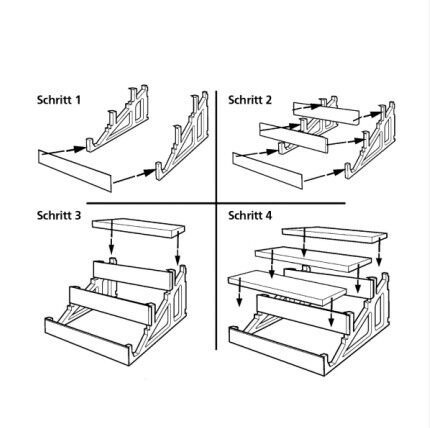 Schritt 1

Schritt 2

Schritt 3

Schritt 4