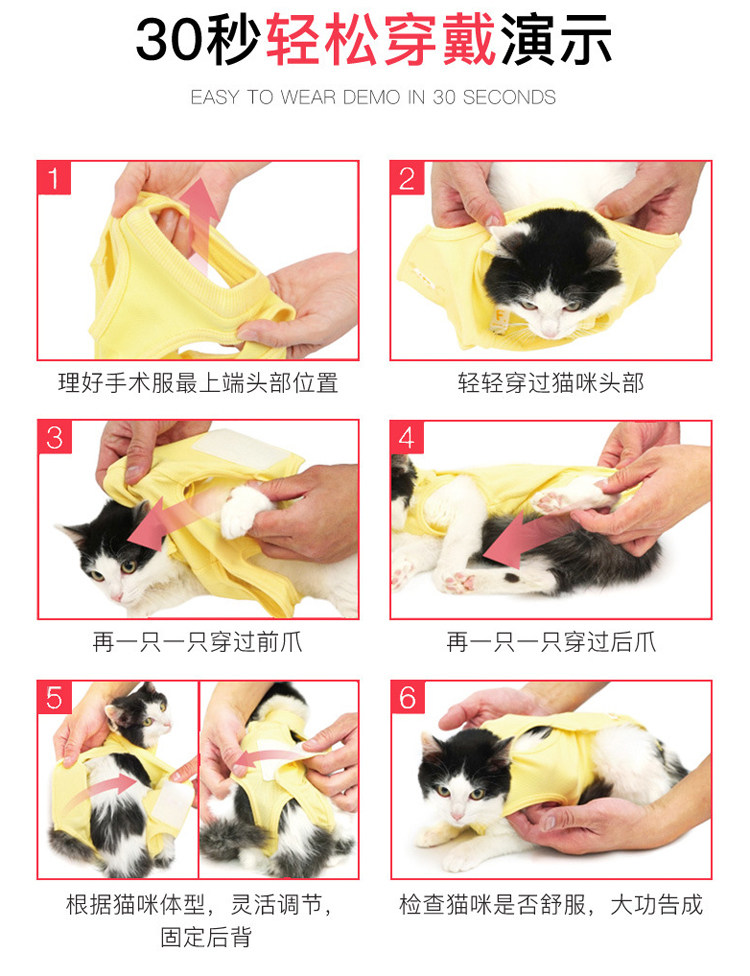 30秒轻松穿戴演示

EASY TO WEAR DEMO IN 30 SECONDS

1

理好手术服最上端头部位置

2

轻轻穿过猫咪头部

3

再一只一只穿过前爪

4

再一只一只穿过后爪

5

根据猫咪体型，灵活调节，固定后背

6

检查猫咪是否舒服，大功告成