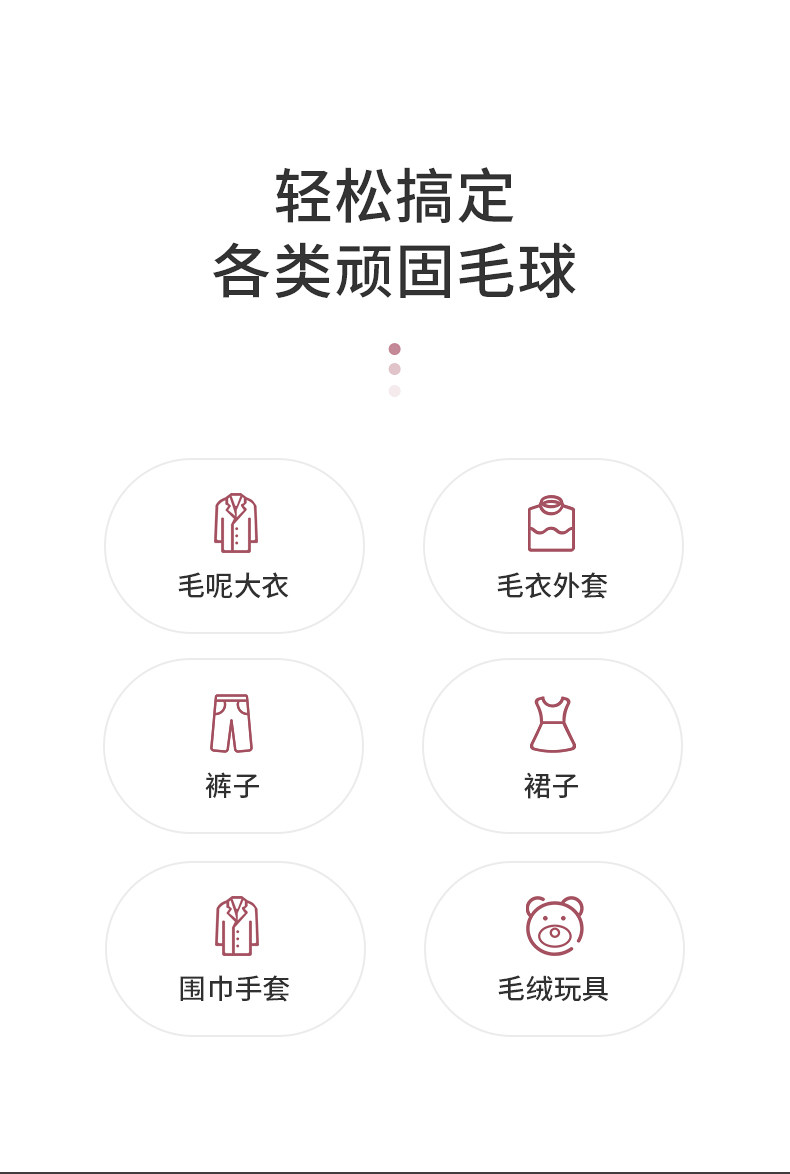 轻松搞定
各类顽固毛球

毛呢大衣

毛衣外套

裤子

裙子

围巾手套

毛绒玩具