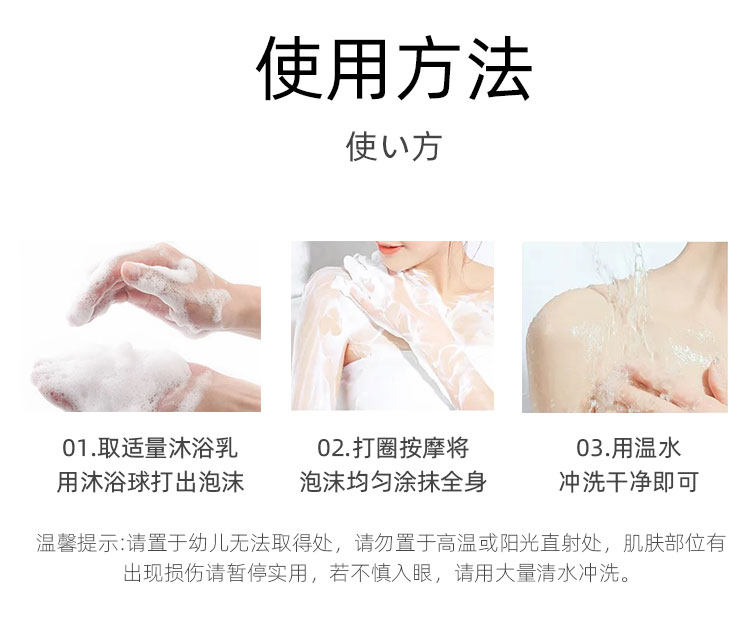 使用方法

使い方

01.取适量沐浴乳
用沐浴球打出泡沫

02.打圈按摩将
泡沫均匀涂抹全身

03.用温水
冲洗干净即可

温馨提示:请置于幼儿无法取得处，请勿置于高温或阳光直射处，肌肤部位有出现损伤请暂停实用，若不慎入眼，请用大量清水冲洗。