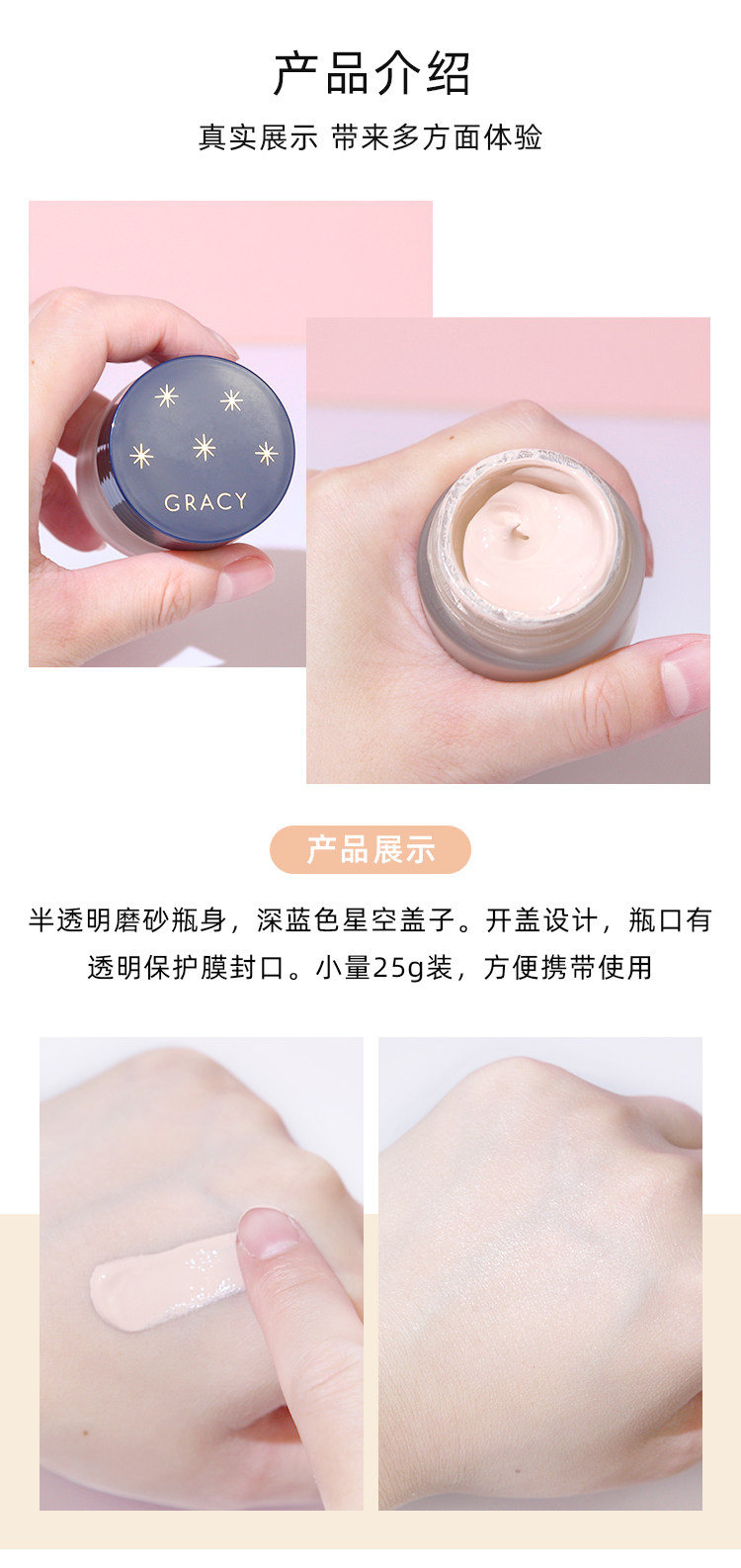 产品介绍

真实展示 带来多方面体验

GRACY

产品展示

半透明磨砂瓶身，深蓝色星空盖子。开盖设计，瓶口有透明保护膜封口。小量25g装，方便携带使用