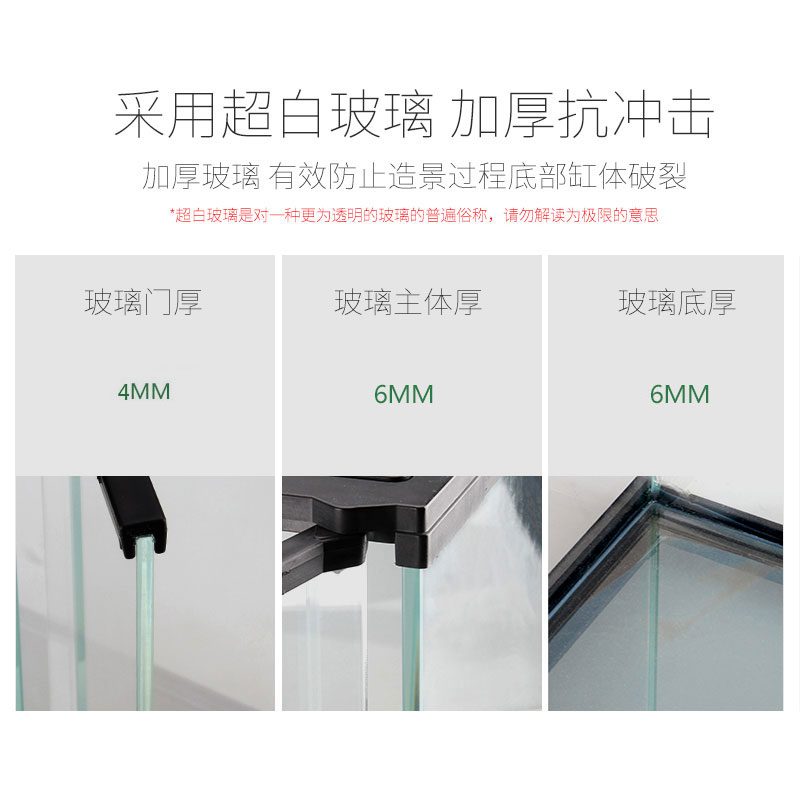 采用超白玻璃 加厚抗冲击

加厚玻璃 有效防止造景过程底部缸体破裂

*超白玻璃是对一种更为透明的玻璃的普遍俗称，请勿解读为极限的意思

玻璃门厚

4MM

玻璃主体厚

6MM

玻璃底厚

6MM