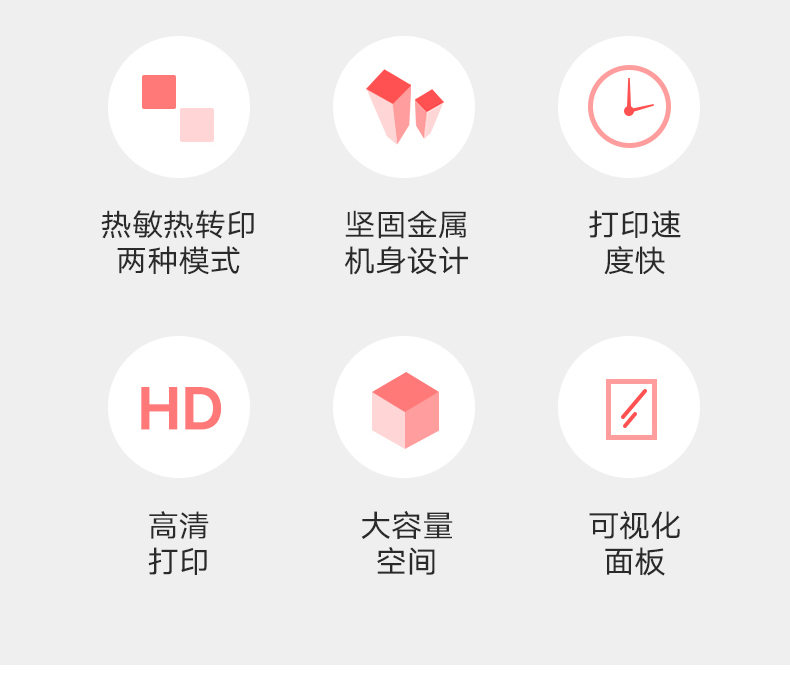 热敏热转印
两种模式

坚固金属
机身设计

打印速
度快

HD

高清
打印

大容量
空间

可视化
面板