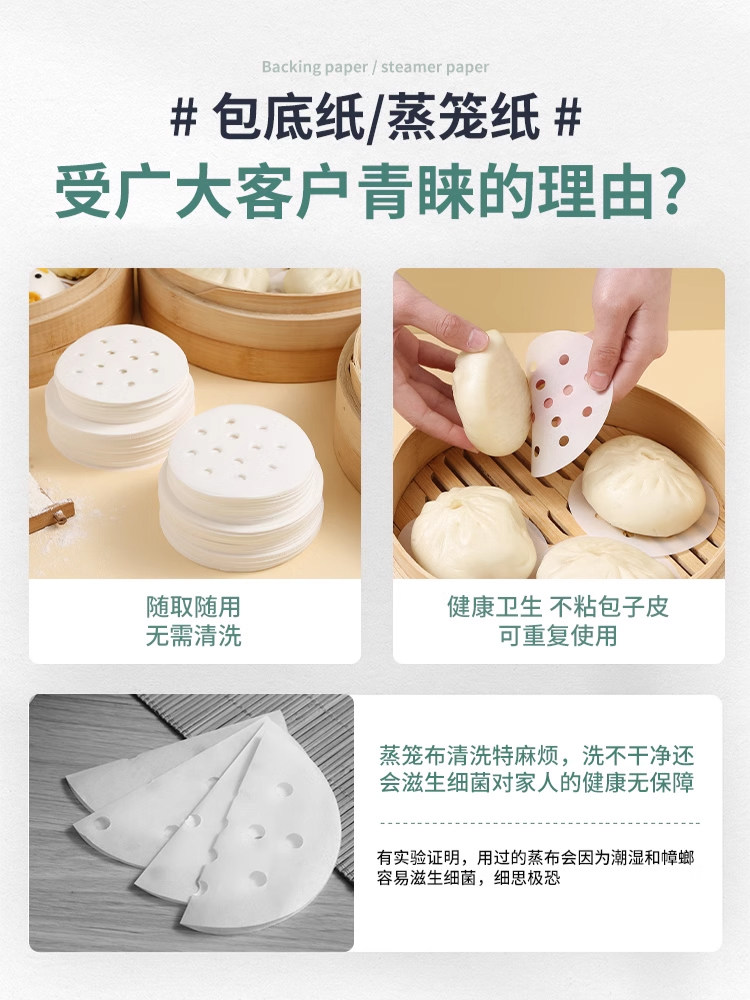 Backing paper / steamer paper

# 包底纸/蒸笼纸 #

受广大客户青睐的理由?

随取随用
无需清洗

健康卫生 不粘包子皮
可重复使用

蒸笼布清洗特麻烦，洗不干净还会滋生细菌对家人的健康无保障

有实验证明，用过的蒸布会因为潮湿和蟑螂容易滋生细菌，细思极恐