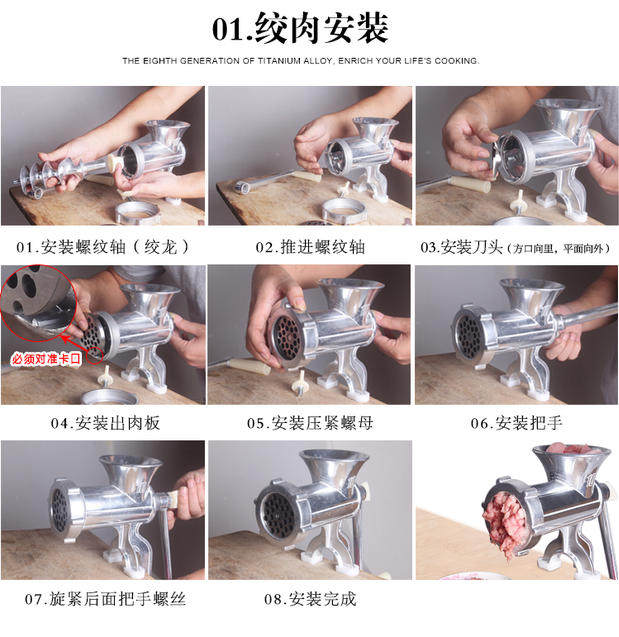 01.绞肉安装

THE EIGHTH GENERATION OF TITANIUM ALLOY, ENRICH YOUR LIFE'S COOKING.

01.安装螺纹轴（绞龙）

02.推进螺纹轴

03.安装刀头（方口向里，平面向外）

必须对准卡口

04.安装出肉板

05.安装压紧螺母

06.安装把手

07.旋紧后面把手螺丝

08.安装完成