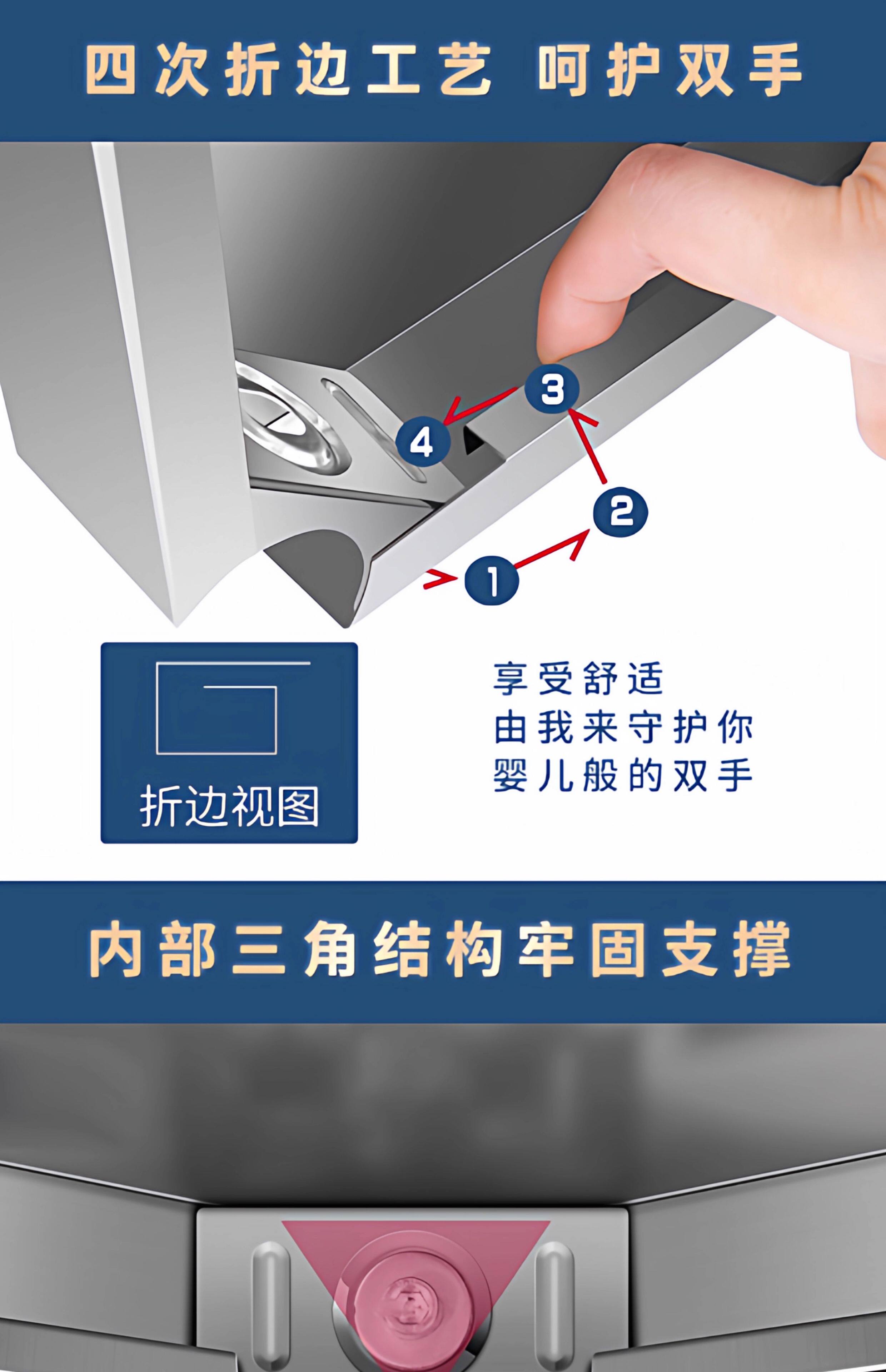 四次折边工艺 呵护双手

3
4
2
1

折边视图

享受舒适
由我来守护你
婴儿般的双手

内部三角结构牢固支撑