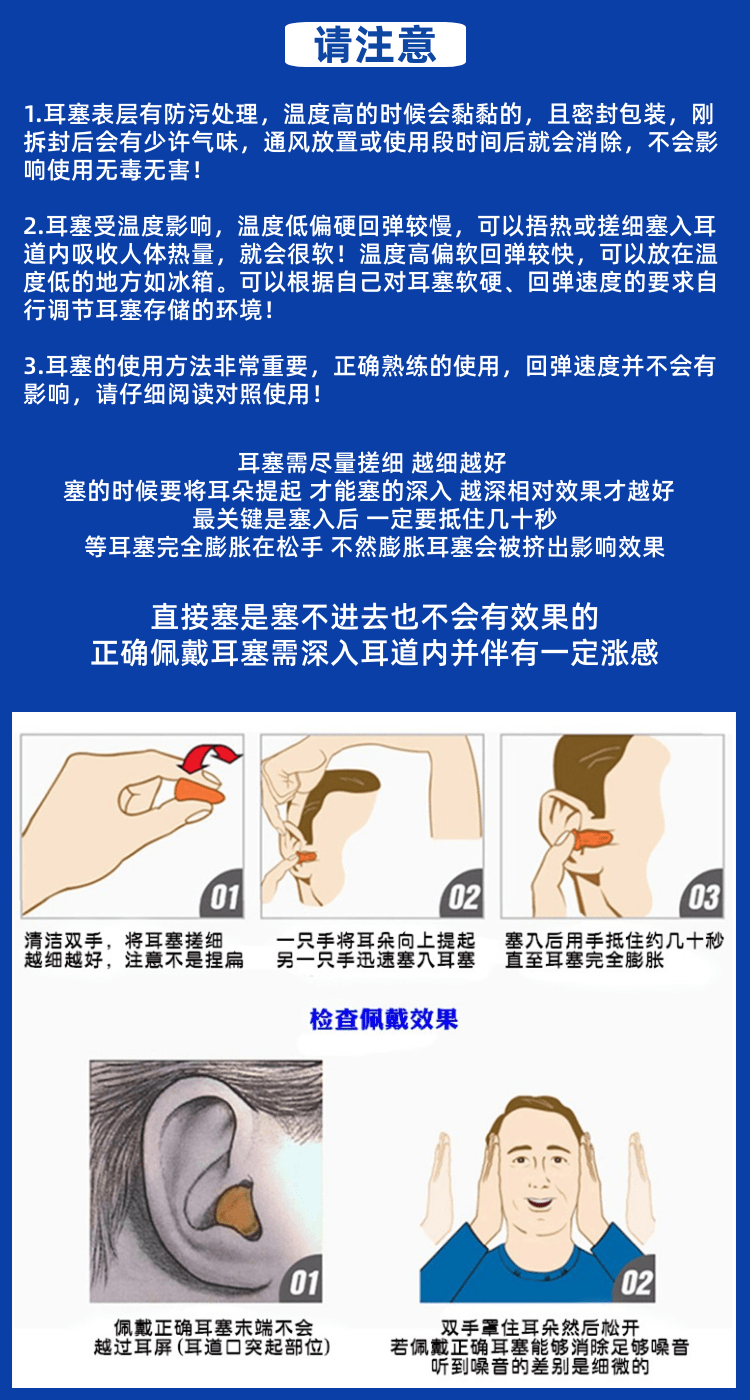 请注意

1.耳塞表层有防污处理，温度高的时候会黏黏的，且密封包装，刚拆封后会有少许气味，通风放置或使用段时间后就会消除，不会影响使用无毒无害！

2.耳塞受温度影响，温度低偏硬回弹较慢，可以捂热或搓细塞入耳道内吸收人体热量，就会很软！温度高偏软回弹较快，可以放在温度低的地方如冰箱。可以根据自己对耳塞软硬、回弹速度的要求自行调节耳塞存储的环境！

3.耳塞的使用方法非常重要，正确熟练的使用，回弹速度并不会有影响，请仔细阅读对照使用！

耳塞需尽量搓细 越细越好
塞的时候要将耳朵提起 才能塞的深入 越深相对效果才越好
最关键是塞入后 一定要抵住几十秒
等耳塞完全膨胀在松手 不然膨胀耳塞会被挤出影响效果

直接塞是塞不进去也不会有效果的
正确佩戴耳塞需深入耳道内并伴有一定涨感

01
清洁双手，将耳塞搓细越细越好，注意不是捏扁

02
一只手将耳朵向上提起另一只手迅速塞入耳塞

03
塞入后用手抵住约几十秒直至耳塞完全膨胀

检查佩戴效果

01
佩戴正确耳塞末端不会越过耳屏（耳道口突起部位）

02
双手罩住耳朵然后松开
若佩戴正确耳塞能够消除足够噪音
听到噪音的差别是细微的