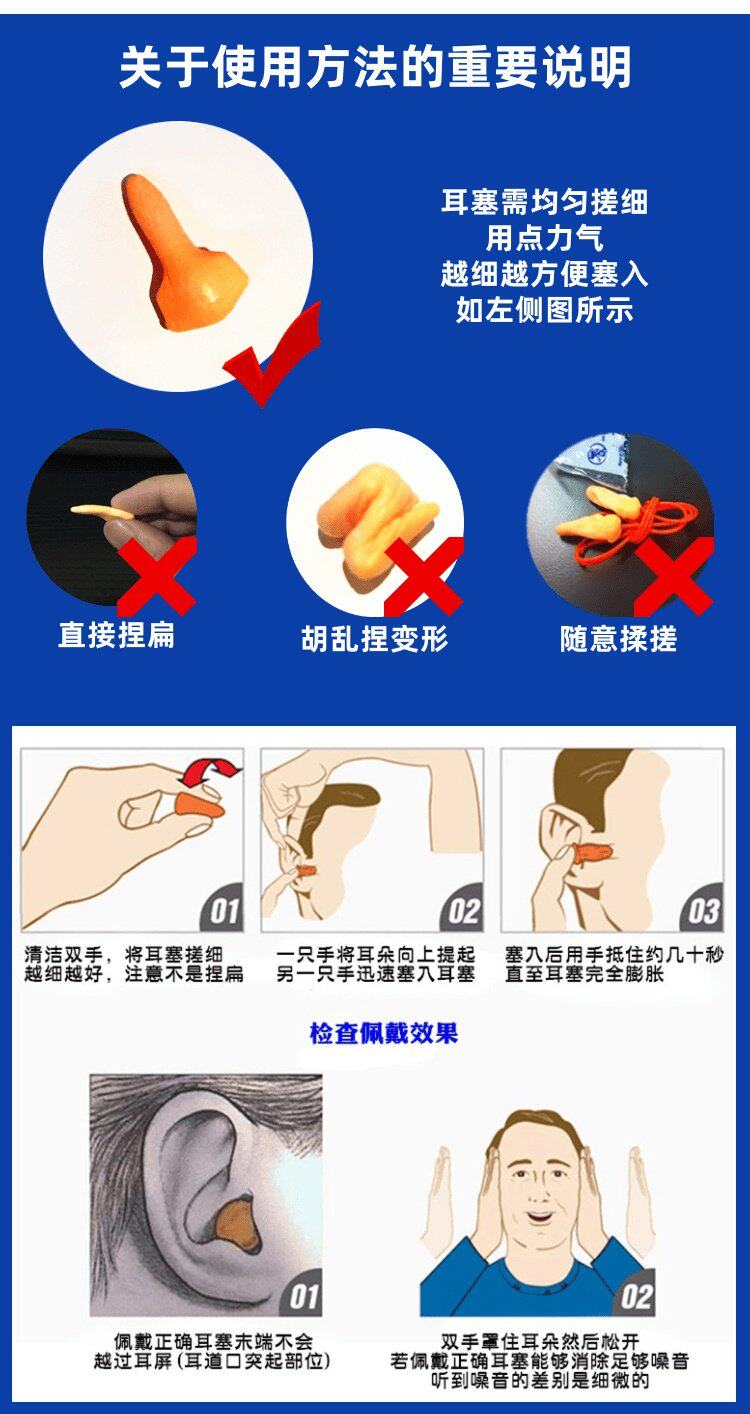 关于使用方法的重要说明

耳塞需均匀搓细
用点力气
越细越方便塞入
如左侧图所示

直接捏扁

胡乱捏变形

随意揉搓

01
清洁双手，将耳塞搓细
越细越好，注意不是捏扁

02
一只手将耳朵向上提起
另一只手迅速塞入耳塞

03
塞入后用手抵住约几十秒
直至耳塞完全膨胀

检查佩戴效果

01
佩戴正确耳塞末端不会
越过耳屏（耳道口突起部位）

02
双手罩住耳朵然后松开
若佩戴正确耳塞能够消除足够噪音
听到噪音的差别是细微的