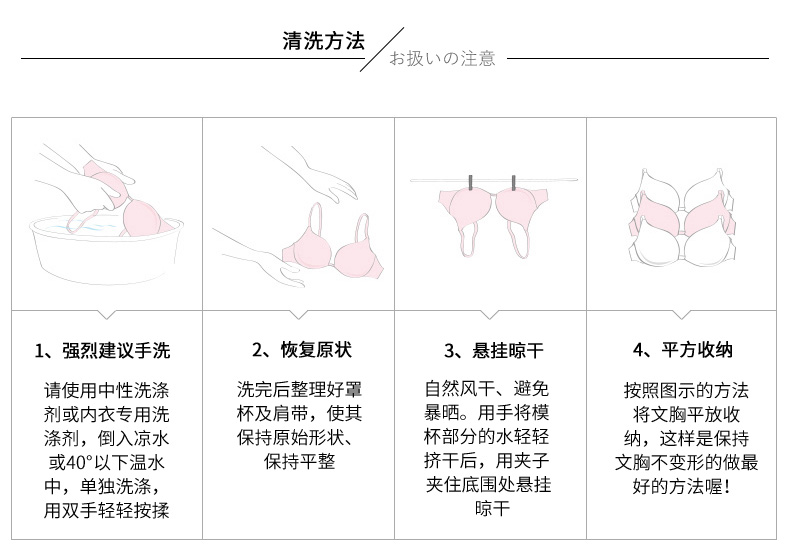 清洗方法

お扱いの注意

1、强烈建议手洗

请使用中性洗涤剂或内衣专用洗涤剂，倒入凉水或40°以下温水中，单独洗涤，用双手轻轻按揉

2、恢复原状

洗完后整理好罩杯及肩带，使其保持原始形状、保持平整

3、悬挂晾干

自然风干、避免暴晒。用手将模杯部分的水轻轻挤干后，用夹子夹住底围处悬挂晾干

4、平方收纳

按照图示的方法将文胸平放收纳，这样是保持文胸不变形的做最好的方法喔！