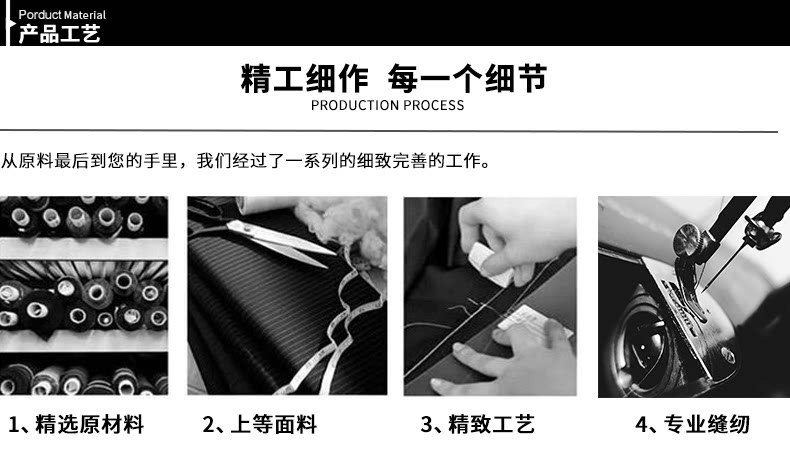 Porduct Material
产品工艺

精工细作 每一个细节
PRODUCTION PROCESS

从原料最后到您的手里，我们经过了一系列的细致完善的工作。

1、精选原材料

2、上等面料

3、精致工艺

4、专业缝纫