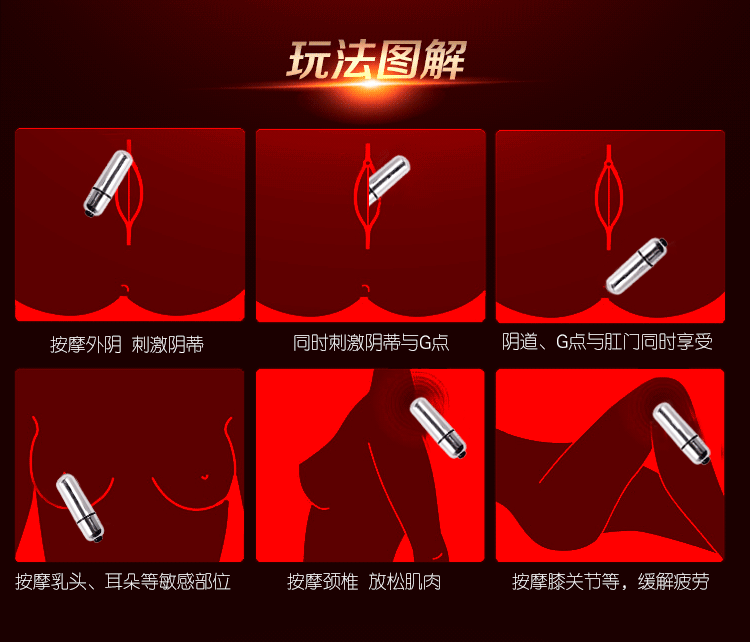 玩法图解

按摩外阴 刺激阴蒂

同时刺激阴蒂与G点

阴道、G点与肛门同时享受

按摩乳头、耳朵等敏感部位

按摩颈椎 放松肌肉

按摩膝关节等，缓解疲劳