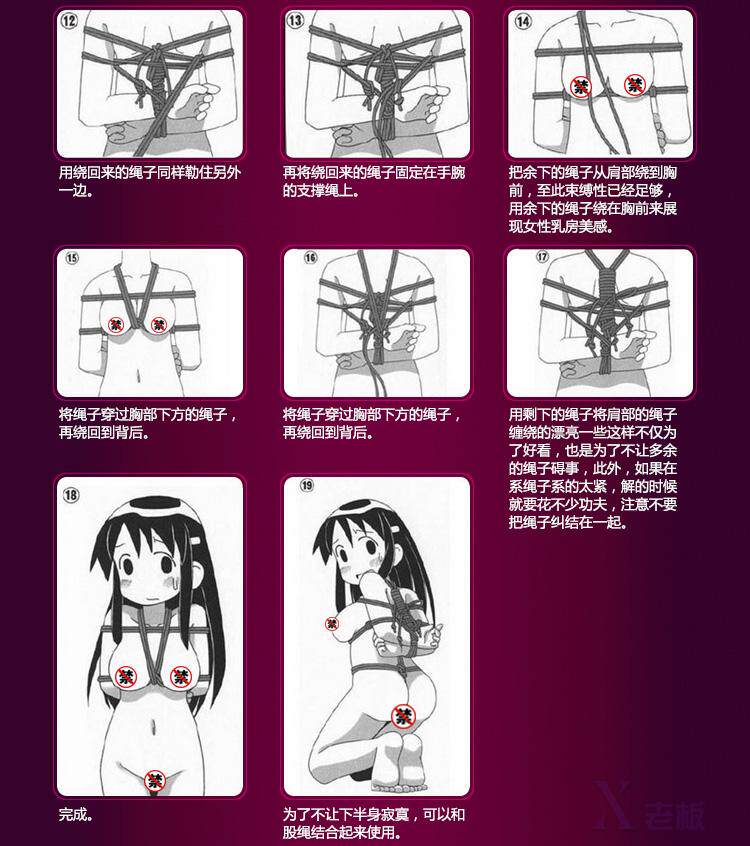 ⑫

用绕回来的绳子同样勒住另外一边。

⑬

再将绕回来的绳子固定在手腕的支撑绳上。

⑭

禁 禁

把余下的绳子从肩部绕到胸前，至此束缚性已经足够，用余下的绳子绕在胸前来展现女性乳房美感。

⑮

禁 禁

将绳子穿过胸部下方的绳子，再绕回到背后。

⑯

将绳子穿过胸部下方的绳子，再绕回到背后。

⑰

用剩下的绳子将肩部的绳子缠绕的漂亮一些这样不仅为了好看，也是为了不让多余的绳子碍事，此外，如果在系绳子系的太紧，解的时候就要花不少功夫，注意不要把绳子纠结在一起。

⑱

禁 禁 禁

完成。

⑲

禁 禁

为了不让下半身寂寞，可以和股绳结合起来使用。

X 老板