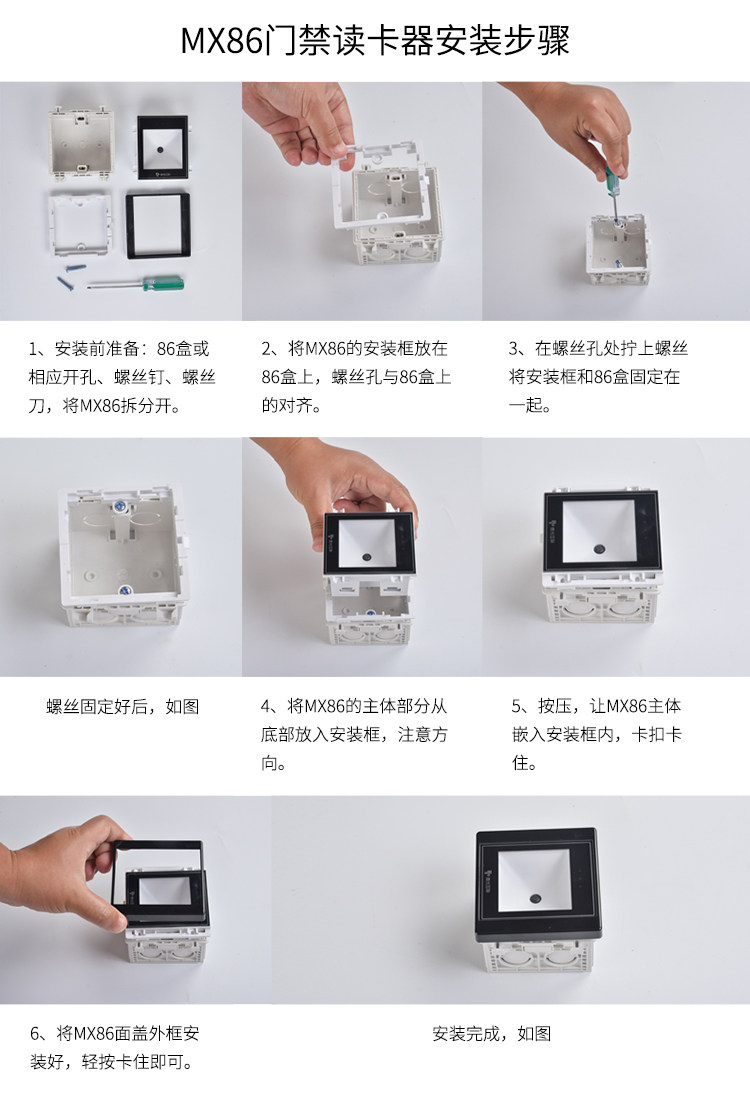 MX86门禁读卡器安装步骤

1、安装前准备：86盒或相应开孔、螺丝钉、螺丝刀，将MX86拆分开。

2、将MX86的安装框放在86盒上，螺丝孔与86盒上的对齐。

3、在螺丝孔处拧上螺丝将安装框和86盒固定在一起。

螺丝固定好后，如图

4、将MX86的主体部分从底部放入安装框，注意方向。

5、按压，让MX86主体嵌入安装框内，卡扣卡住。

6、将MX86面盖外框安装好，轻按卡住即可。

安装完成，如图