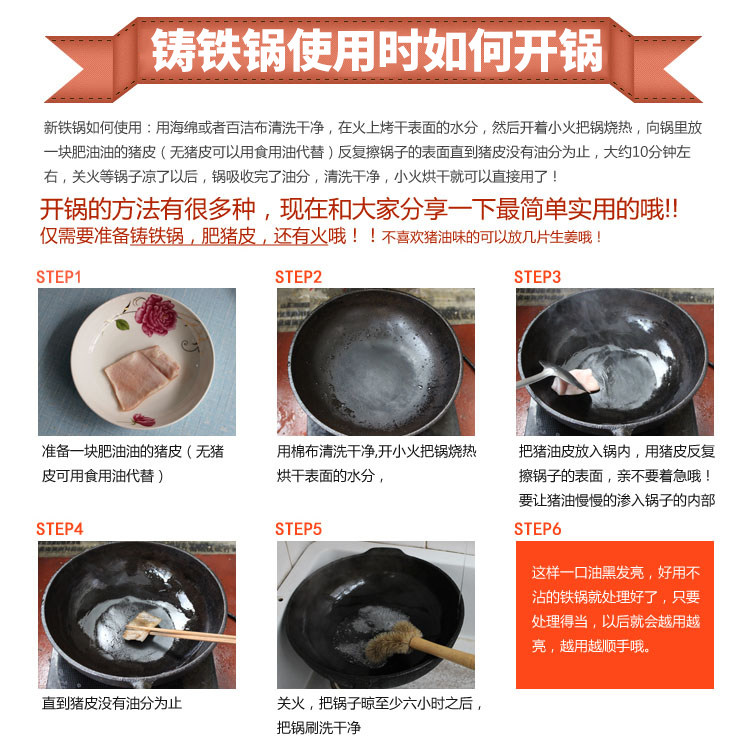 铸铁锅使用时如何开锅

新铁锅如何使用：用海绵或者百洁布清洗干净，在火上烤干表面的水分，然后开着小火把锅烧热，向锅里放一块肥油油的猪皮（无猪皮可以用食用油代替）反复擦锅子的表面直到猪皮没有油分为止，大约10分钟左右，关火等锅子凉了以后，锅吸收完了油分，清洗干净，小火烘干就可以直接用了！

开锅的方法有很多种，现在和大家分享一下最简单实用的哦!!
仅需要准备铸铁锅，肥猪皮，还有火哦！！不喜欢猪油味的可以放几片生姜哦！

STEP1
准备一块肥油油的猪皮（无猪皮可用食用油代替）

STEP2
用棉布清洗干净,开小火把锅烧热烘干表面的水分，

STEP3
把猪油皮放入锅内，用猪皮反复擦锅子的表面，亲不要着急哦！要让猪油慢慢的渗入锅子的内部

STEP4
直到猪皮没有油分为止

STEP5
关火，把锅子晾至少六小时之后，把锅刷洗干净

STEP6
这样一口油黑发亮，好用不沾的铁锅就处理好了，只要处理得当，以后就会越用越亮，越用越顺手哦。